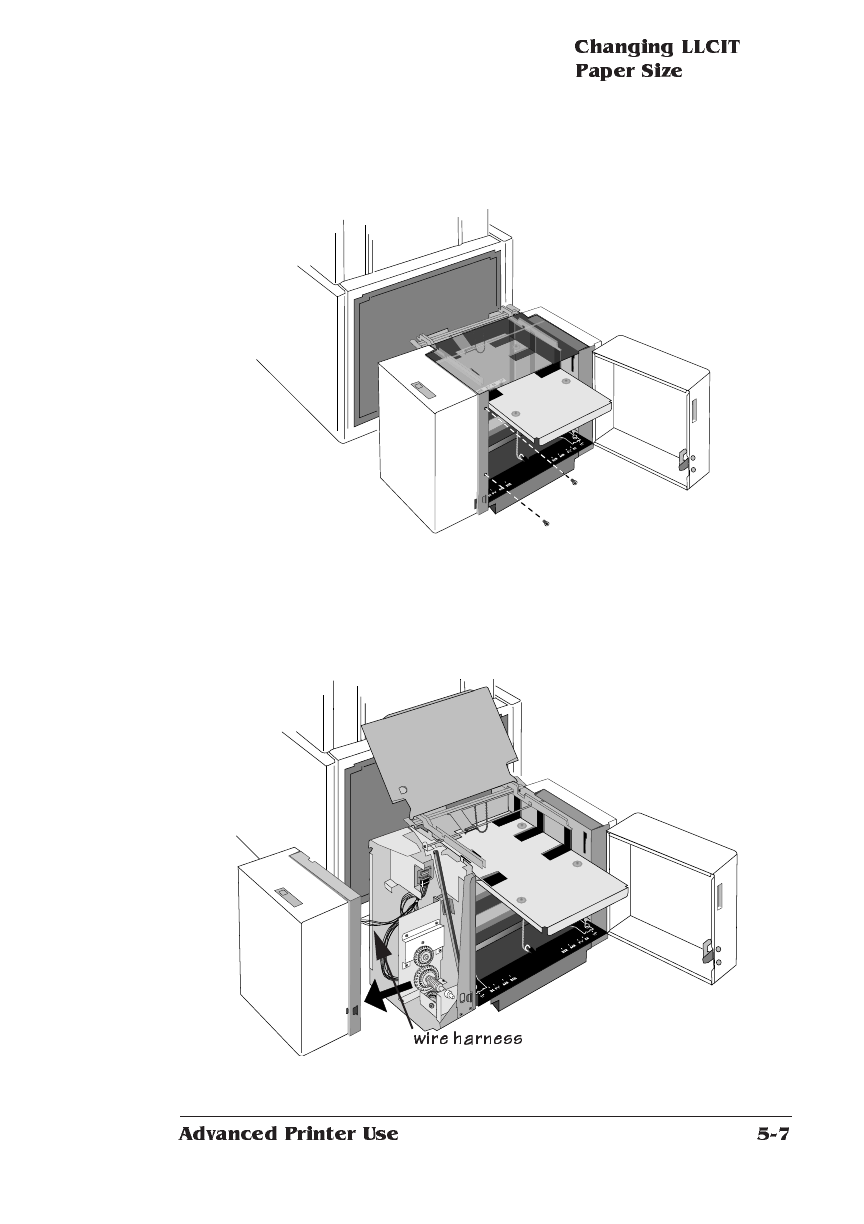 Changing LLCIT Paper Size

wire harness

Advanced Printer Use

5-7