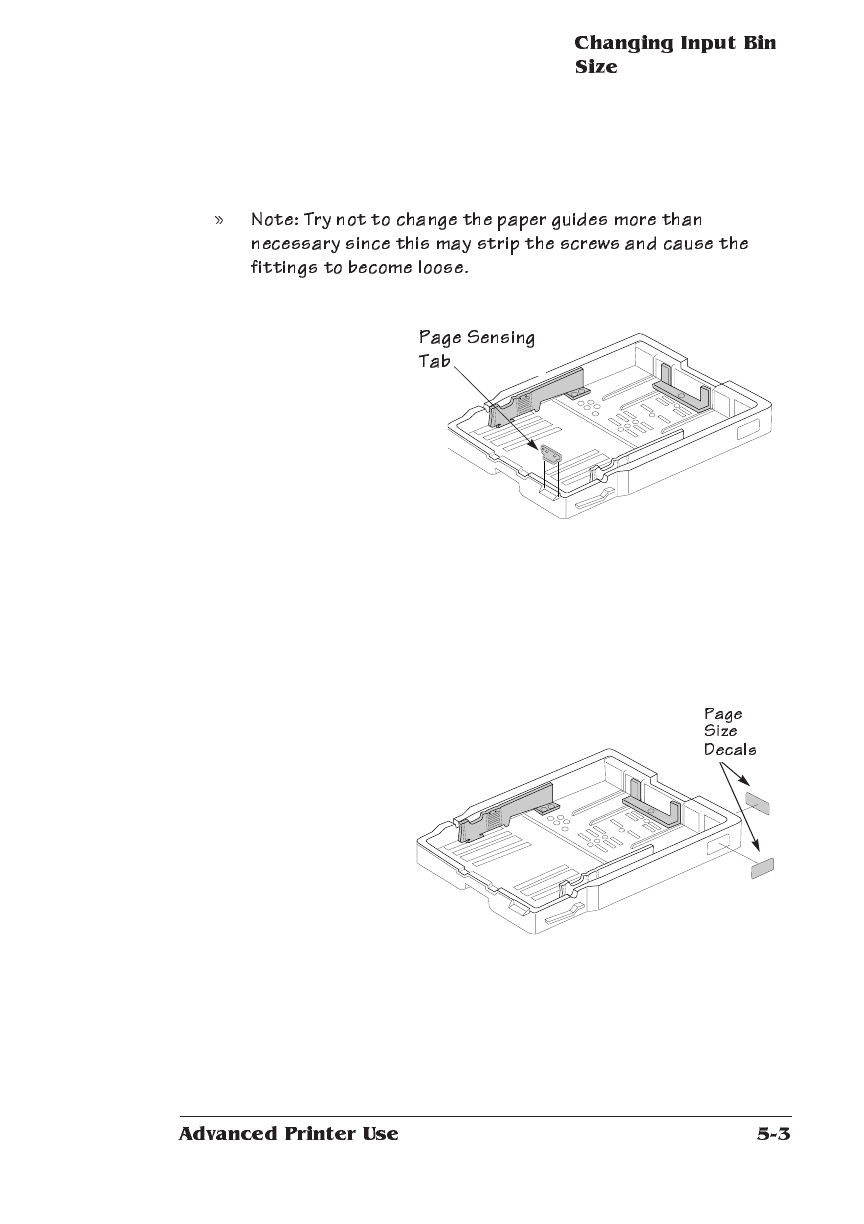 Changing Input Bin Size

» Note: Try not to change the paper guides more than necessary since this may strip the screws and cause the fittings to become loose.

Page Sensing Tab

Page Size Decals

Advanced Printer Use

5-3