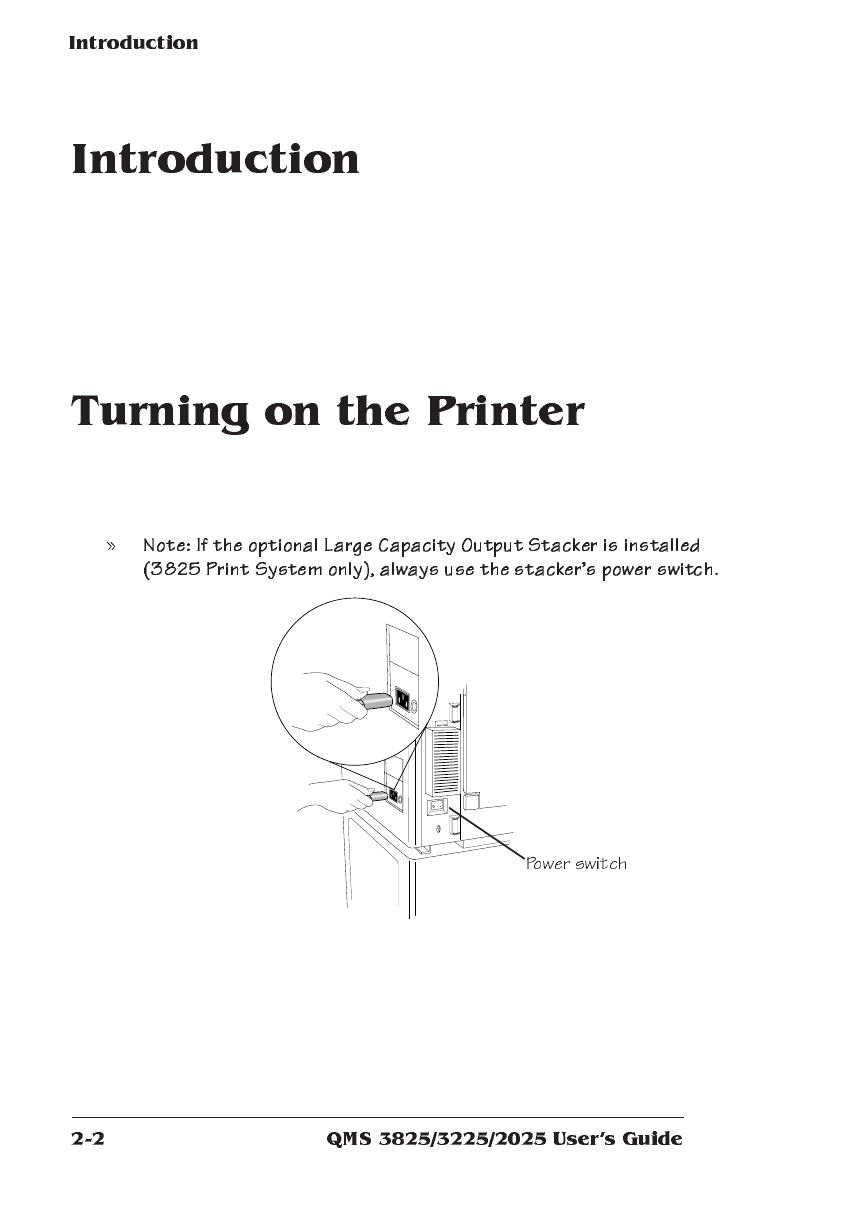 Introduction

Introduction

Turning on the Printer

» Note: If the optional Large Capacity Output Stacker is installed (3825 Print System only), always use the stacker's power switch.

Power switch

2-2 QMS 3825/3225/2025 User's Guide