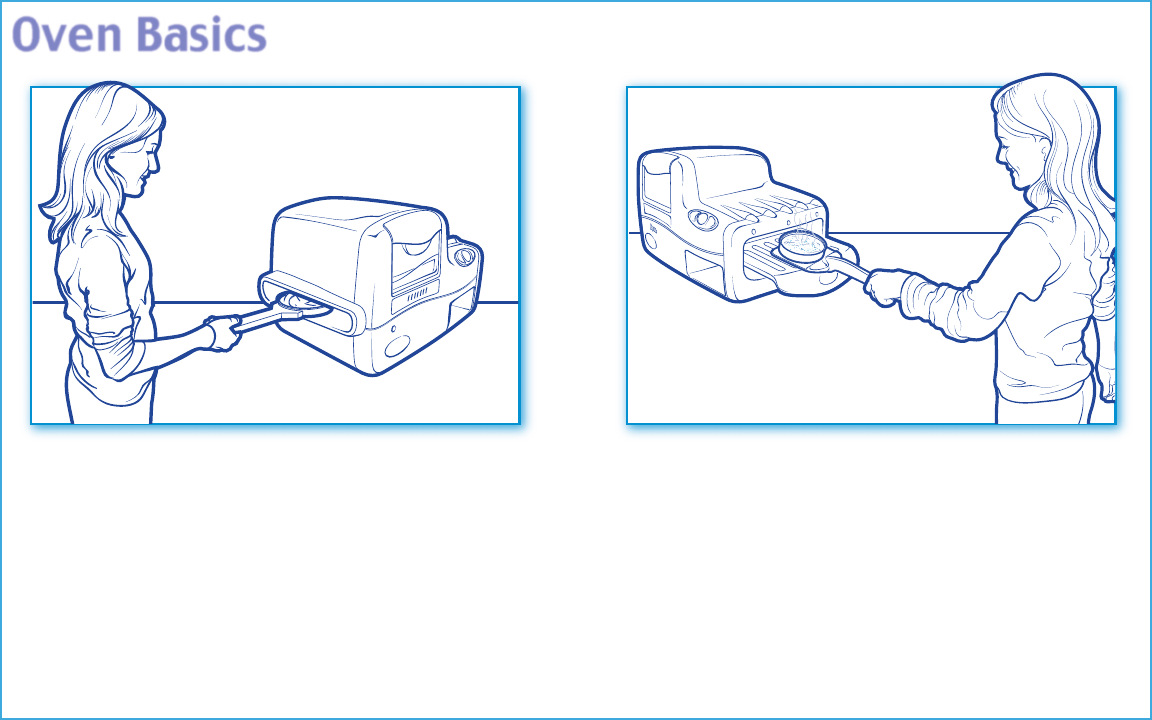 Oven Basics