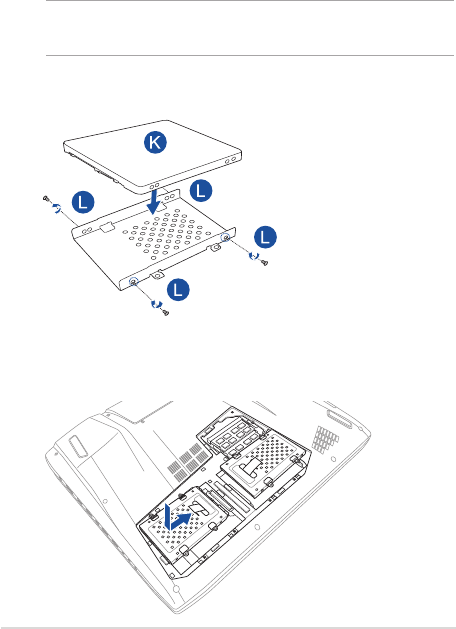 K

L

L

L

L