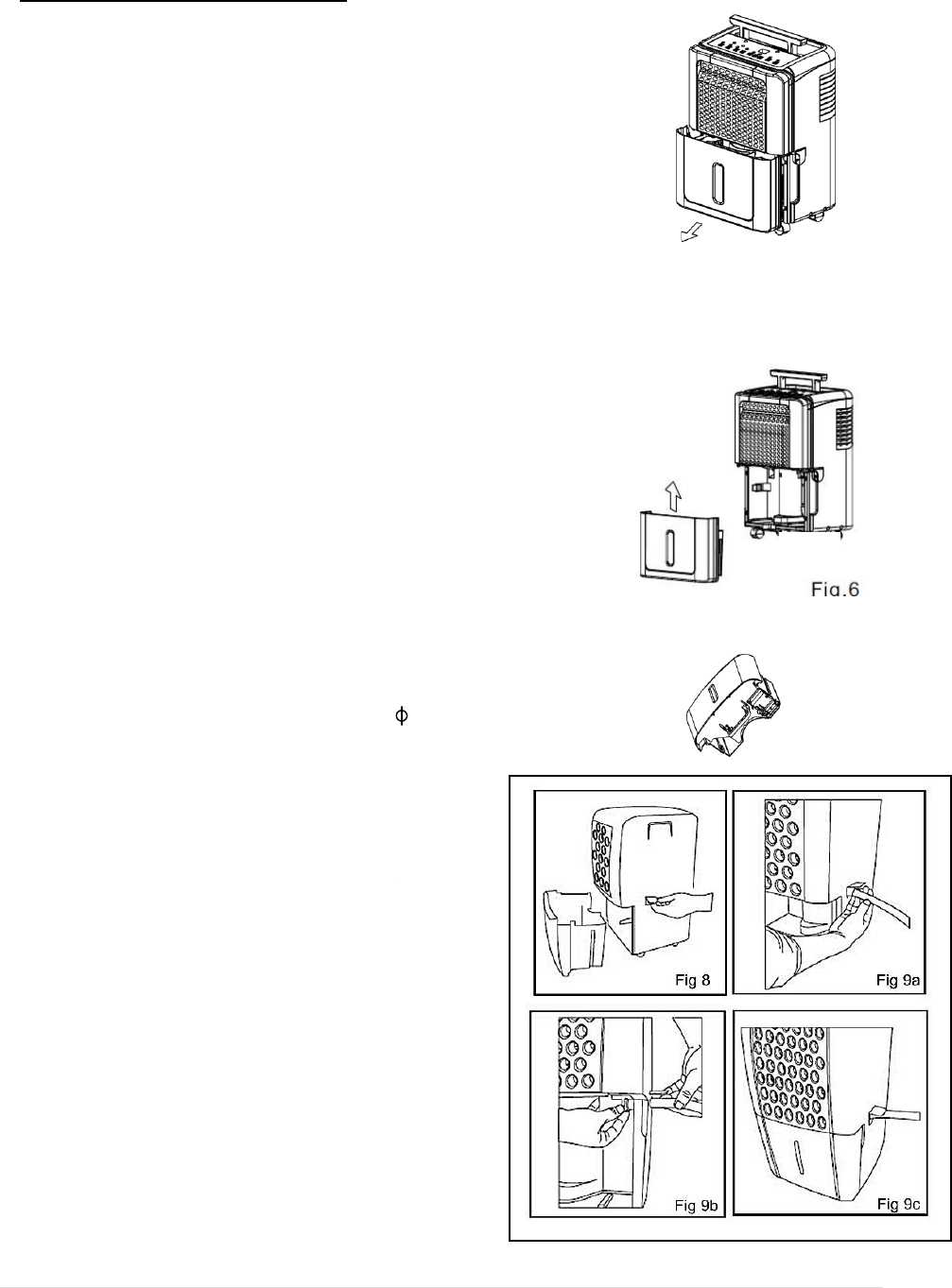 Fig.6

$\phi$

Fig 8

Fig 9a

Fig 9b

Fig 9c