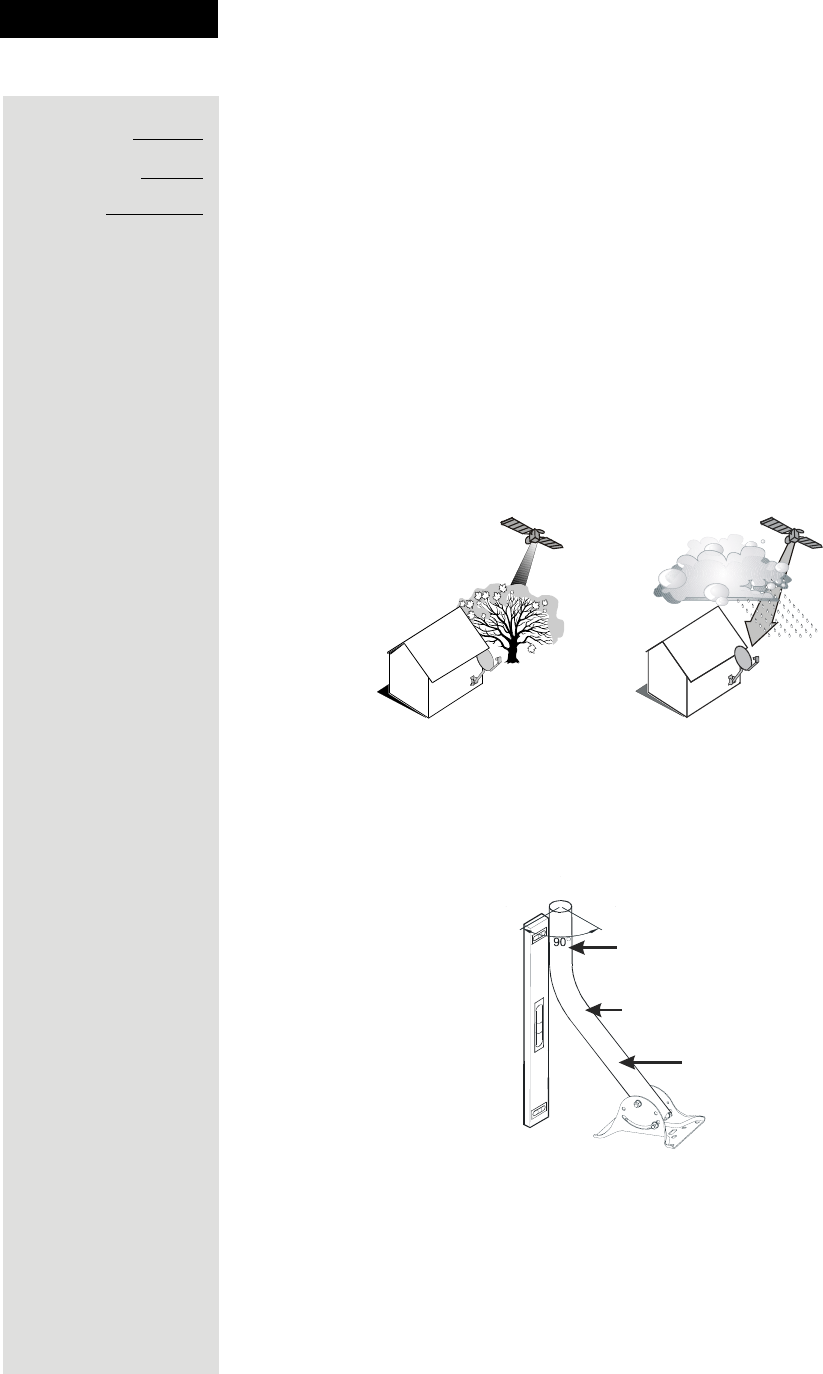 90