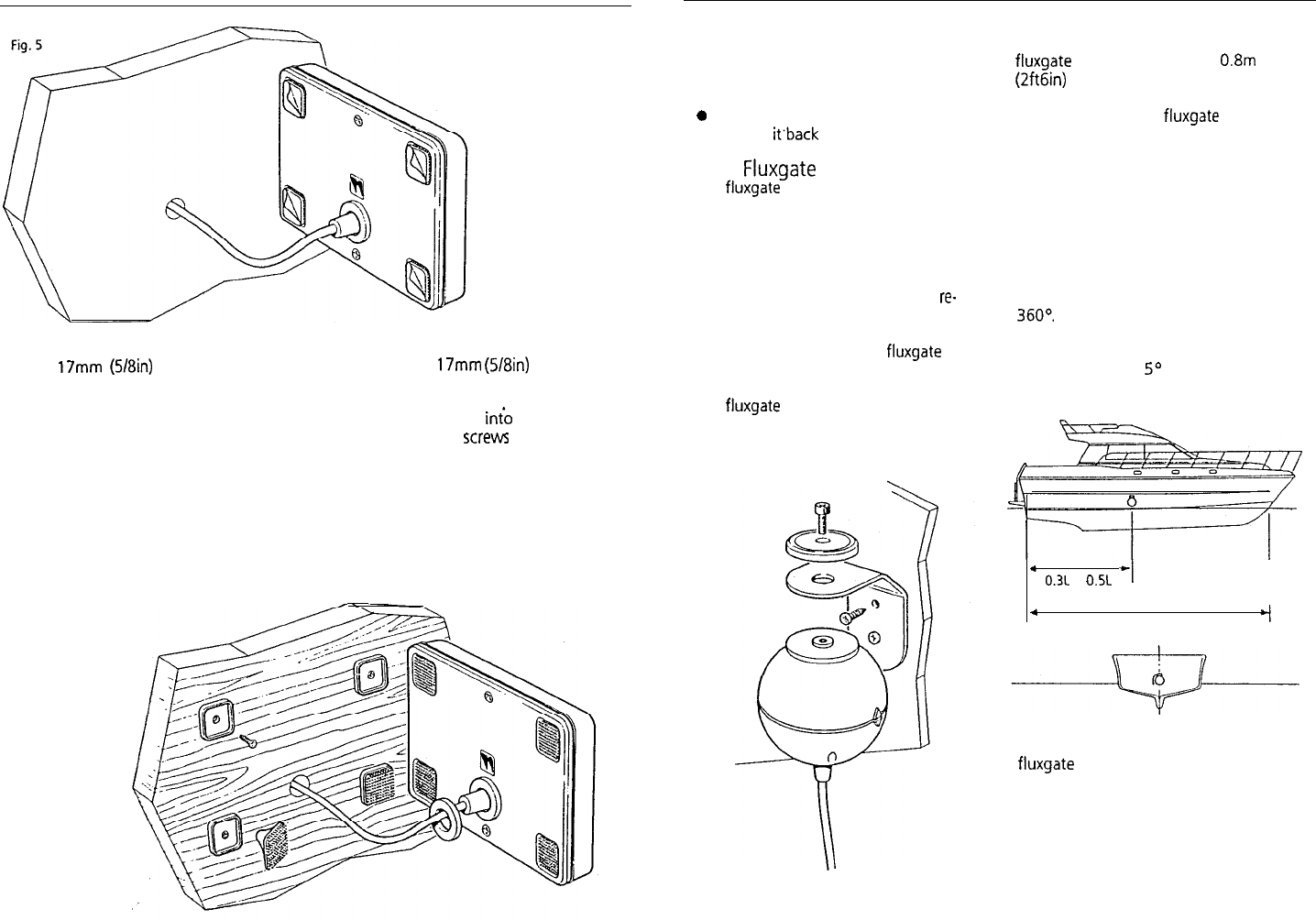 Fig. 5

17mm (5/8in)

17mm (5/8in)

into

screws

fluxgate

0.8m

(2ft6in)

fluxgate

it back

Fluxgate

fluxgate

re-

360°.

fluxgate

5°

fluxgate

0.3L 0.5L

fluxgate