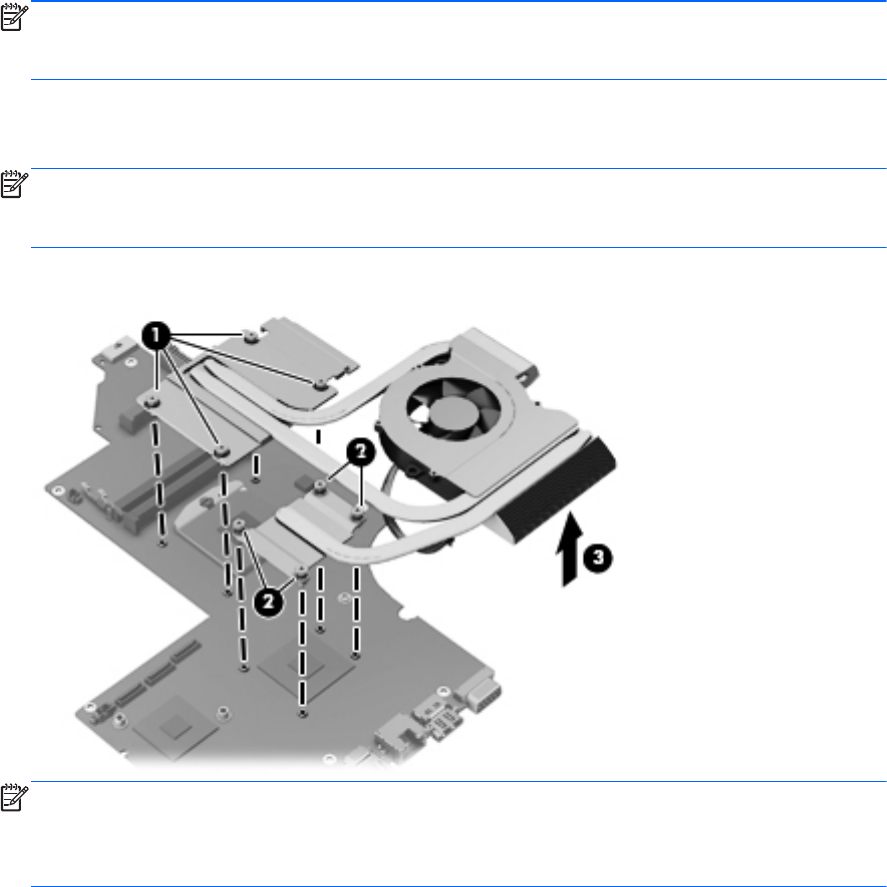 1

2

2

3