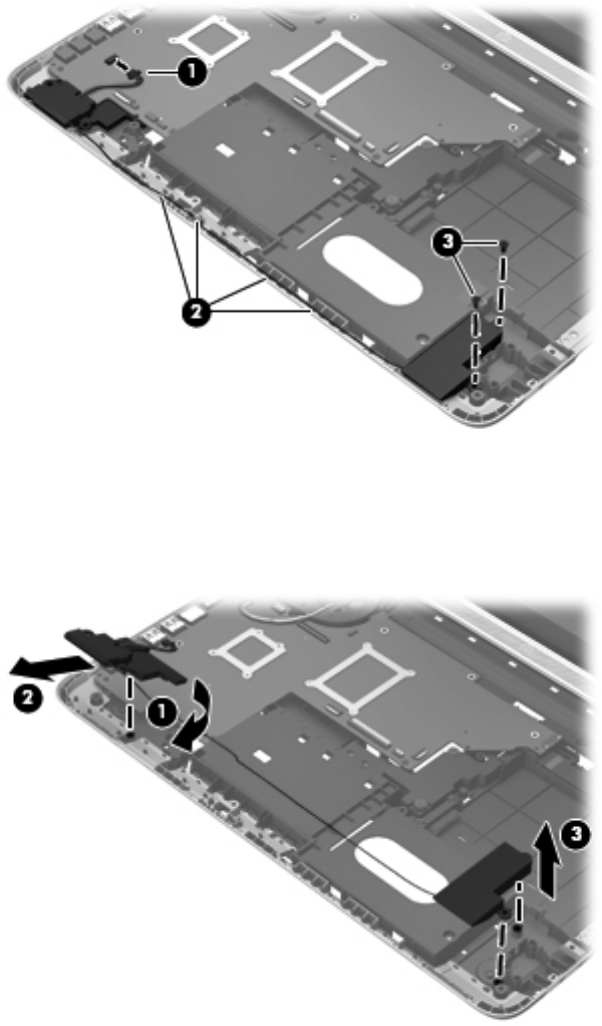 1
2
3
2
1
3