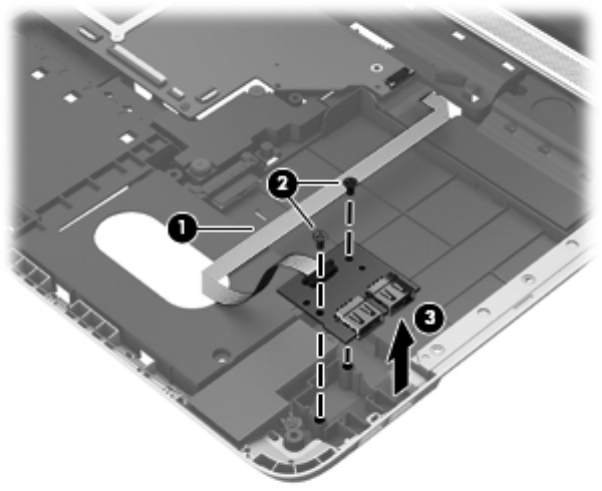 2
1
3