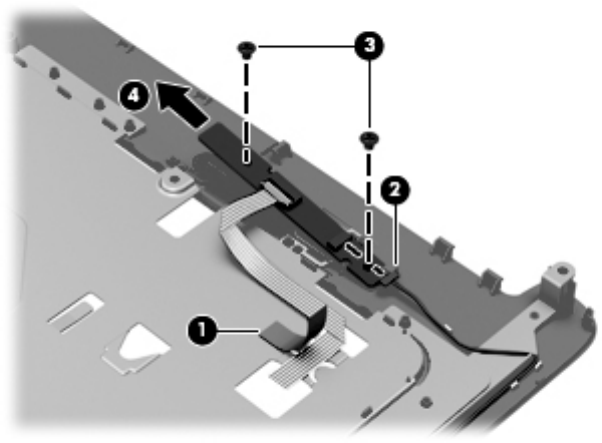 3
4
2
1