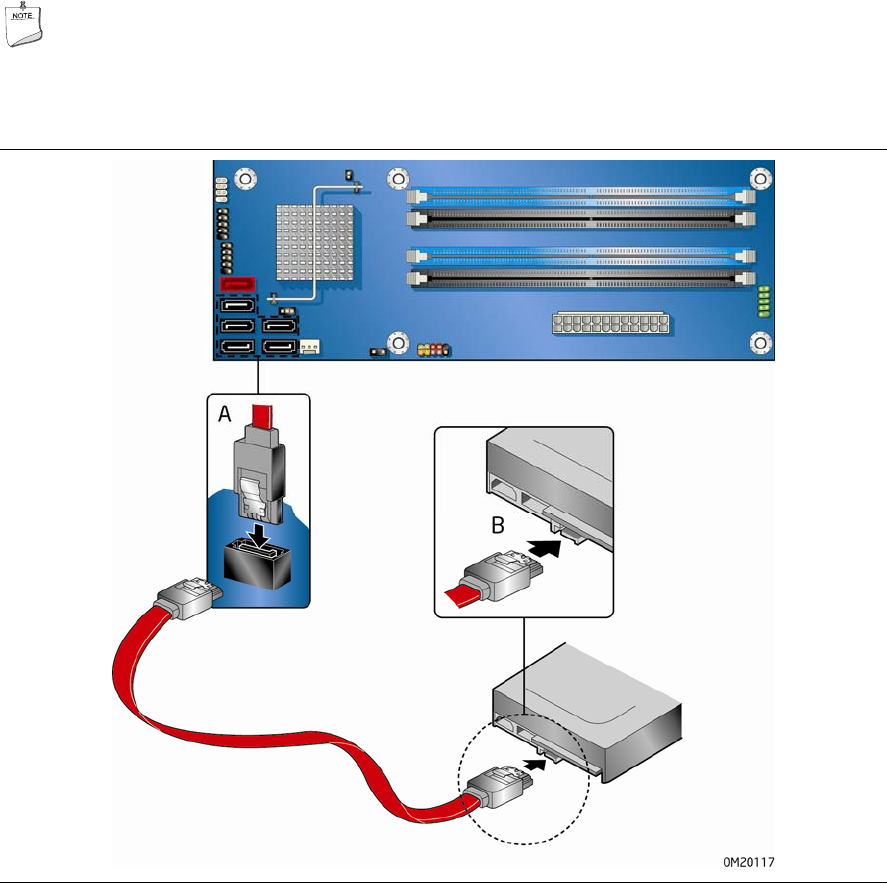 NOTE

A

B

OM20117