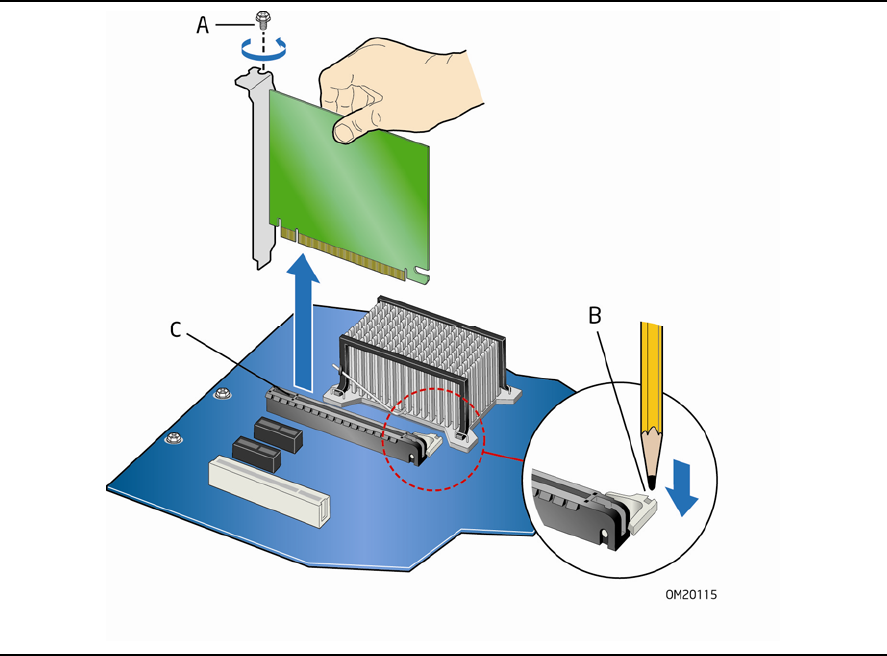 A

C

B

OM20115