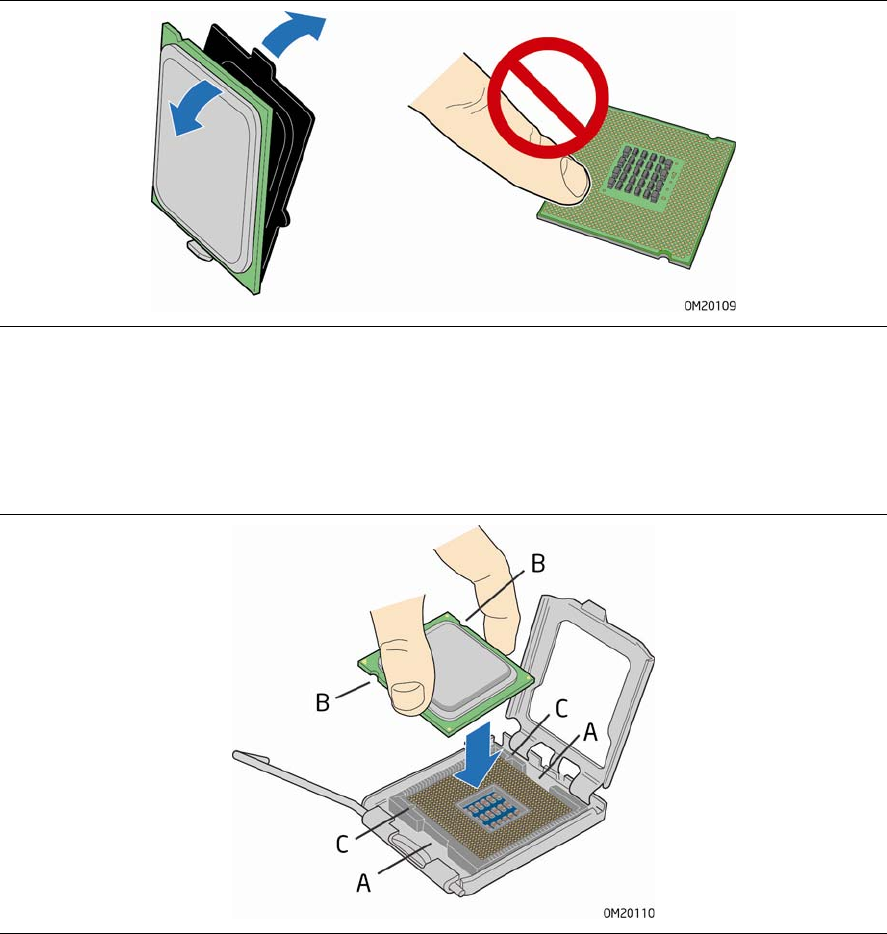 OM20109

B
B
C
A
C
A
OM20110