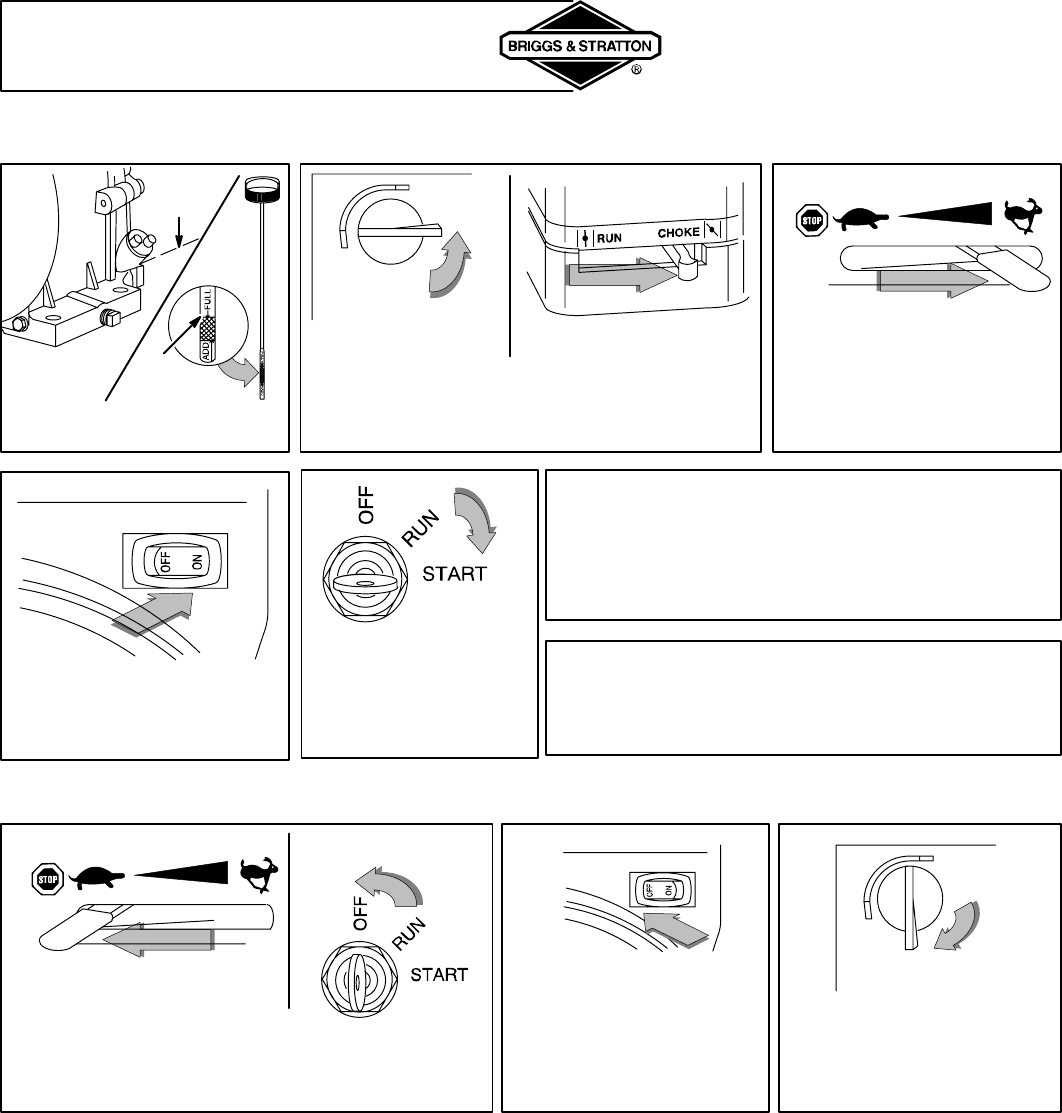 BRIGGS & STRATTON
®

FULL
ADD

RUN
CHOKE

STOP

OFF
ON

OFF
RUN
START

STOP

OFF
RUN
START

OFF
ON