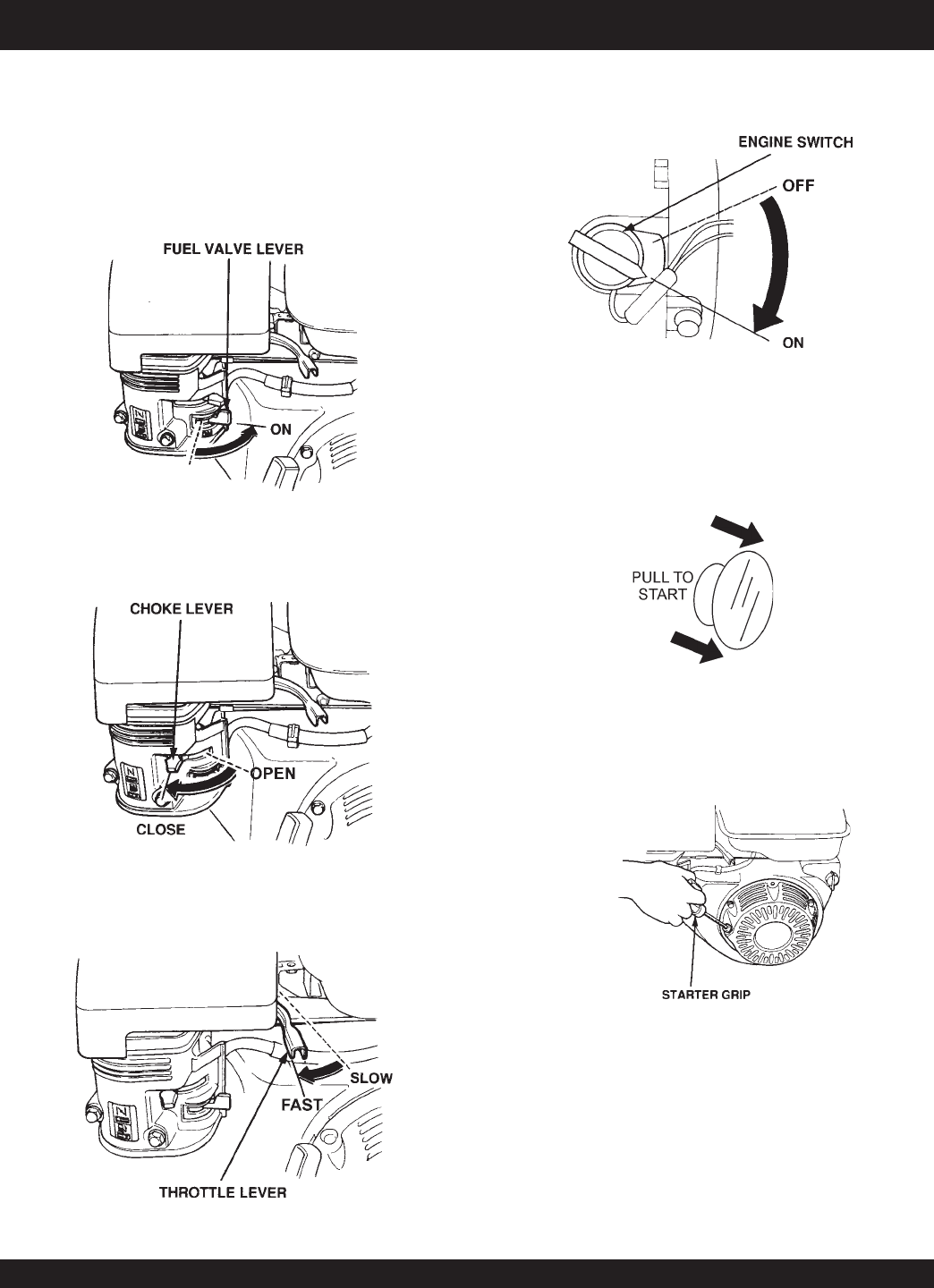 FUEL VALVE LEVER

ON

CHOKE LEVER

OPEN

CLOSE

SLOW

FAST

THROTTLE LEVER

ENGINE SWITCH

OFF

ON

PULL TO START

STARTER GRIP