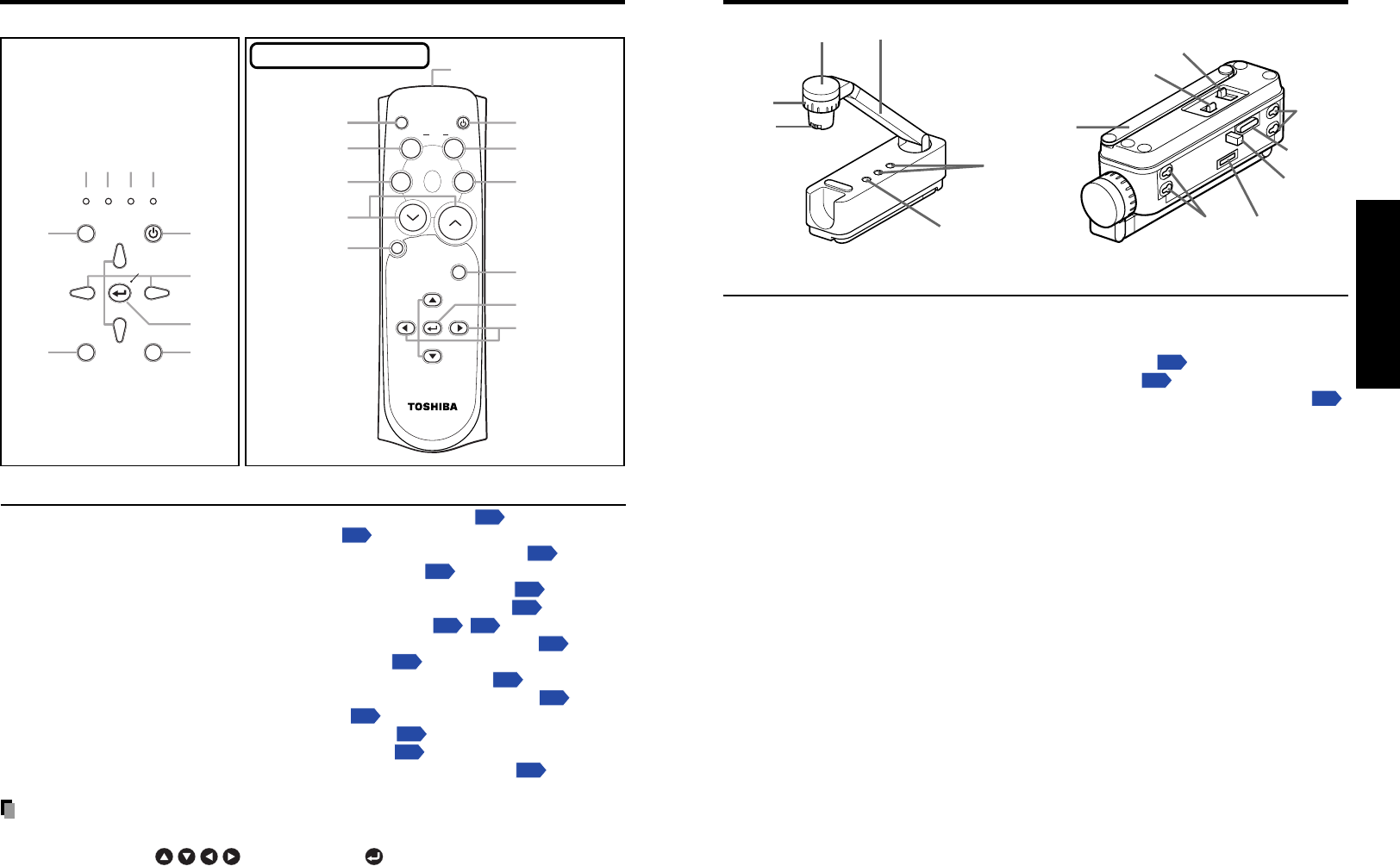 TOSHIBA