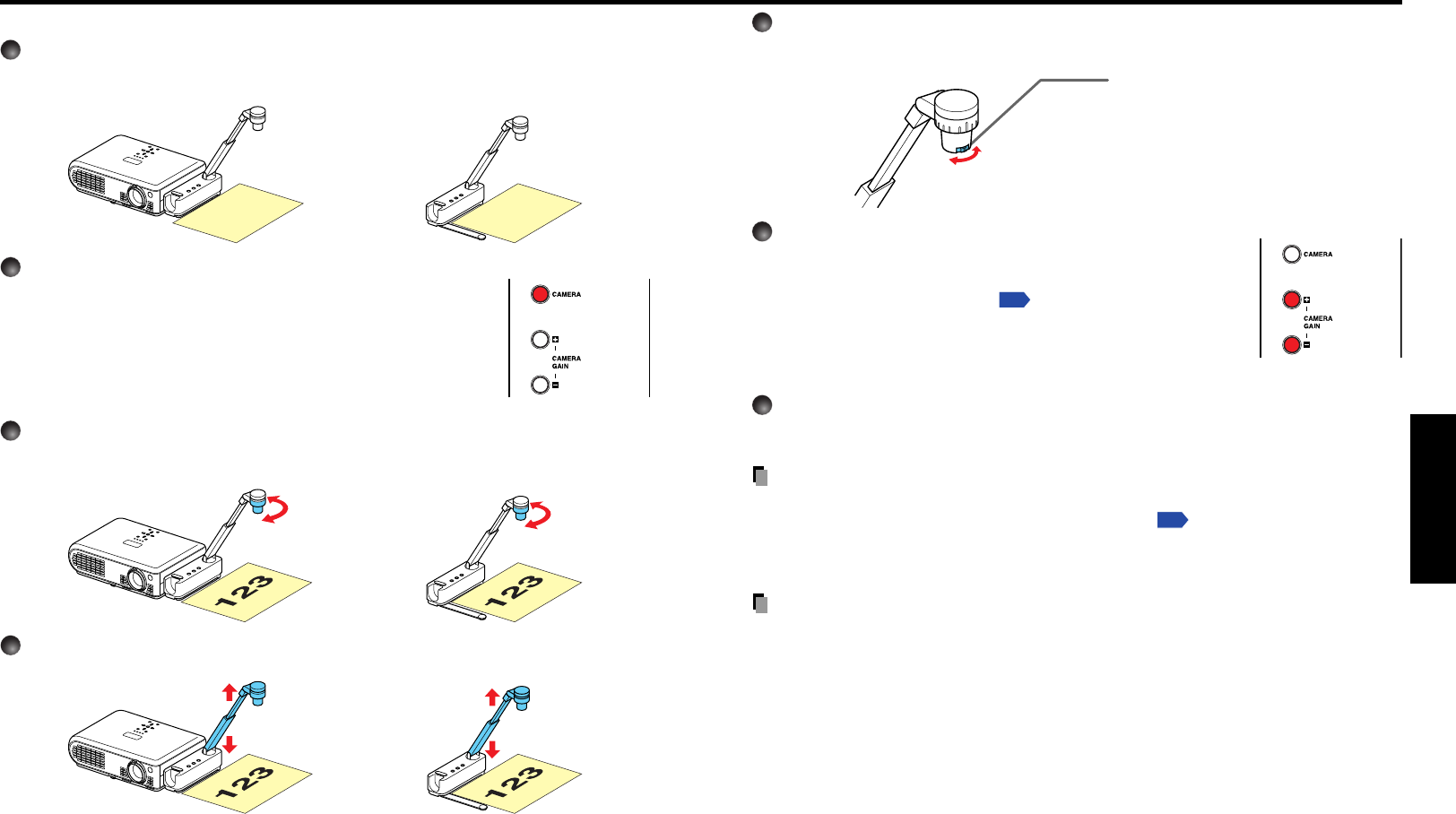 CAMERA

CAMERA
GAIN

123

123

123

123

CAMERA

CAMERA
GAIN