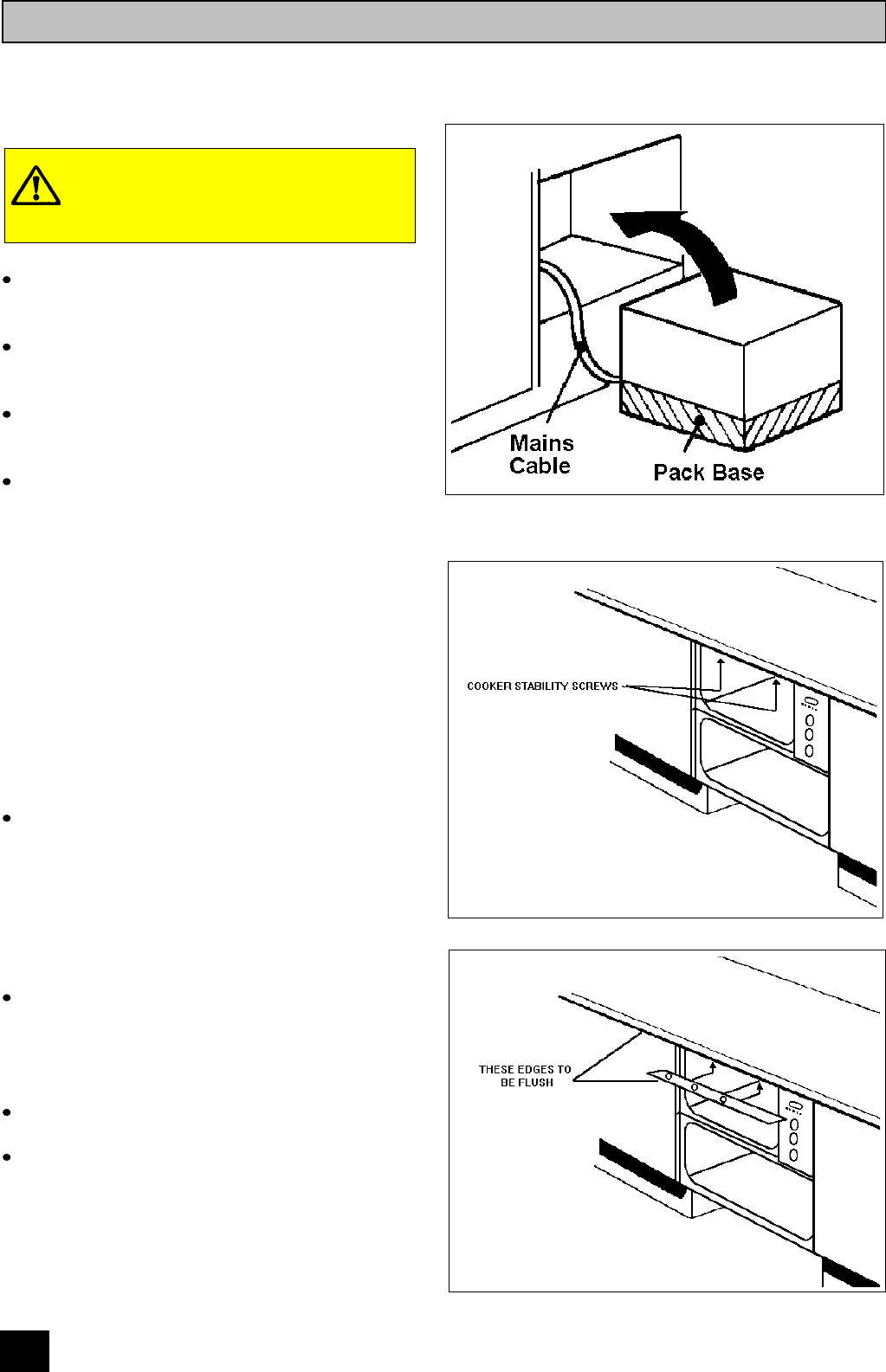 Mains Cable

Pack Base

COOKER STABILITY SCREWS

THESE EDGES TO BE FLUSH