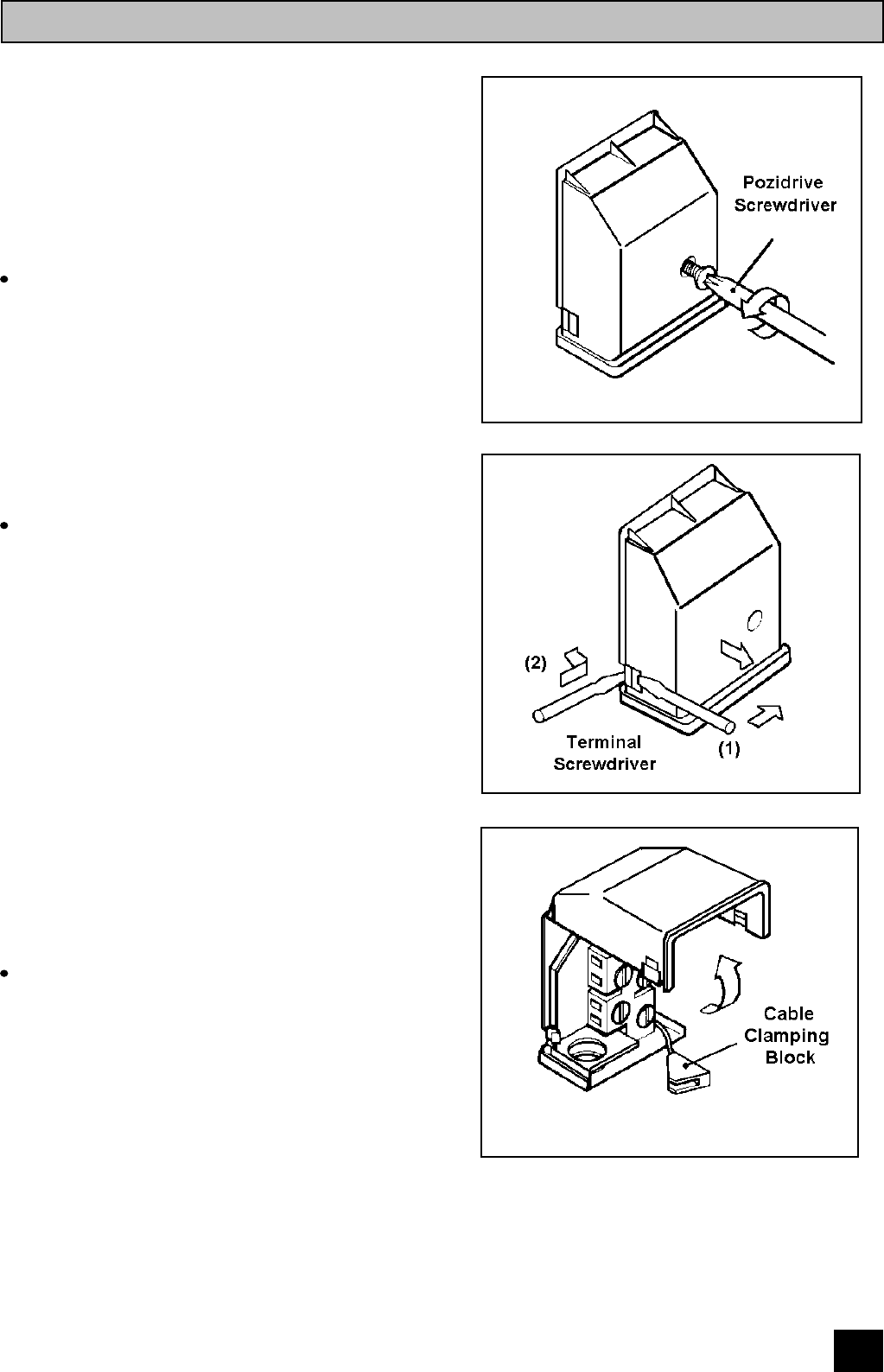 Pozidrive Screwdriver

(2)

Terminal Screwdriver

(1)

Cable Clamping Block