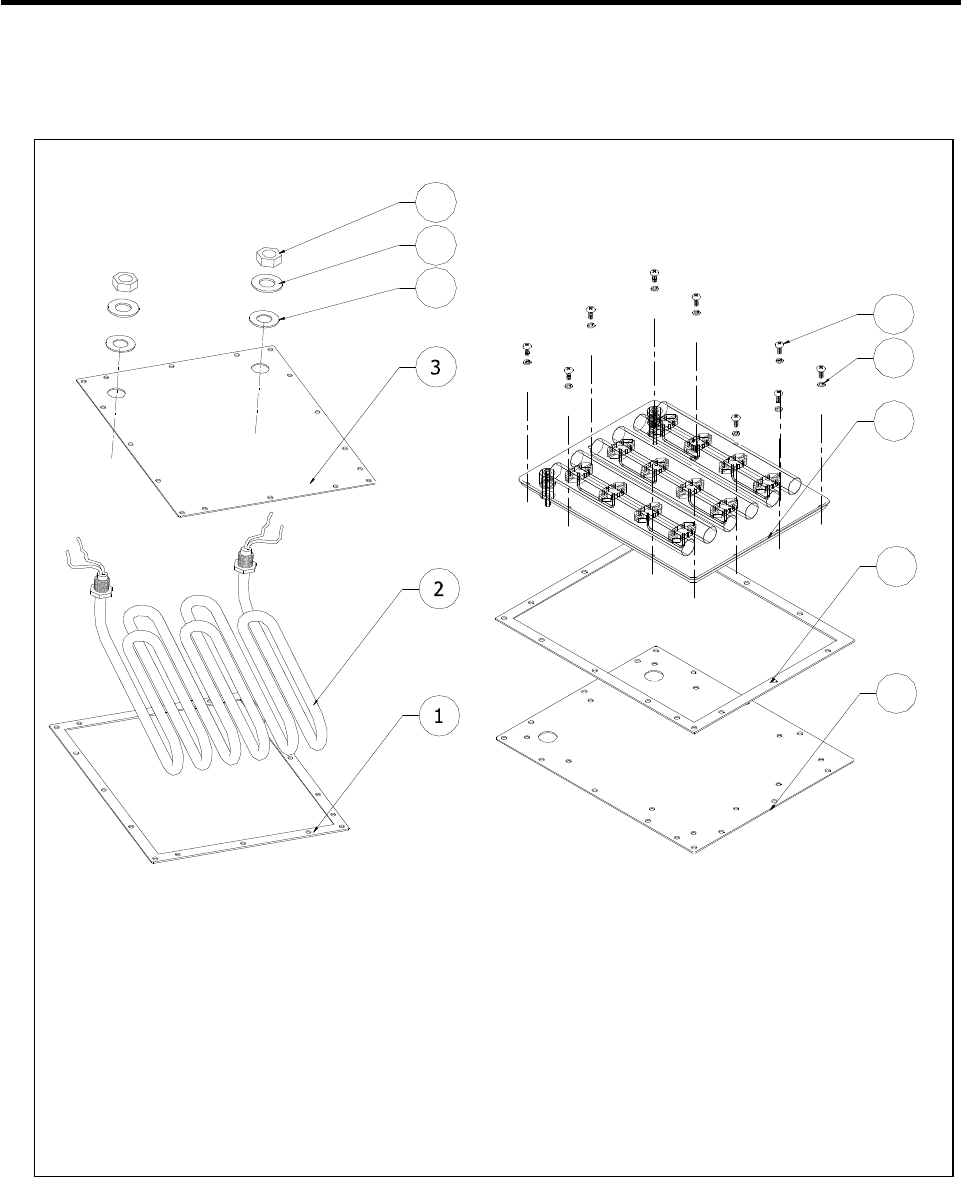 3

2

1