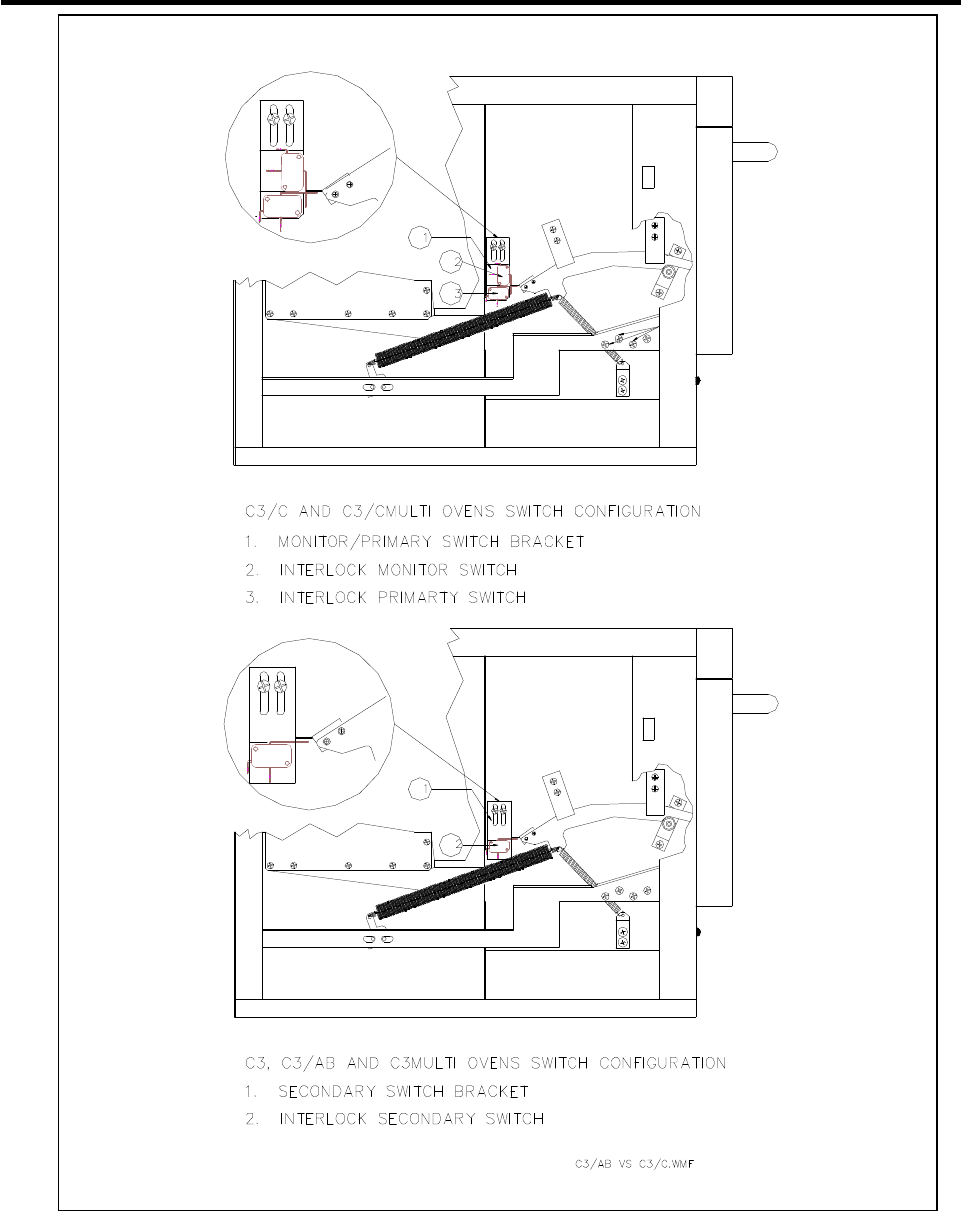 1
2
3

C3/C AND C3/CMULTI OVENS SWITCH CONFIGURATION
1. MONITOR/PRIMARY SWITCH BRACKET
2. INTERLOCK MONITOR SWITCH
3. INTERLOCK PRIMARTY SWITCH

1
2

C3, C3/AB AND C3MULTI OVENS SWITCH CONFIGURATION
1. SECONDARY SWITCH BRACKET
2. INTERLOCK SECONDARY SWITCH

C3/AB VS C3/C.WMF