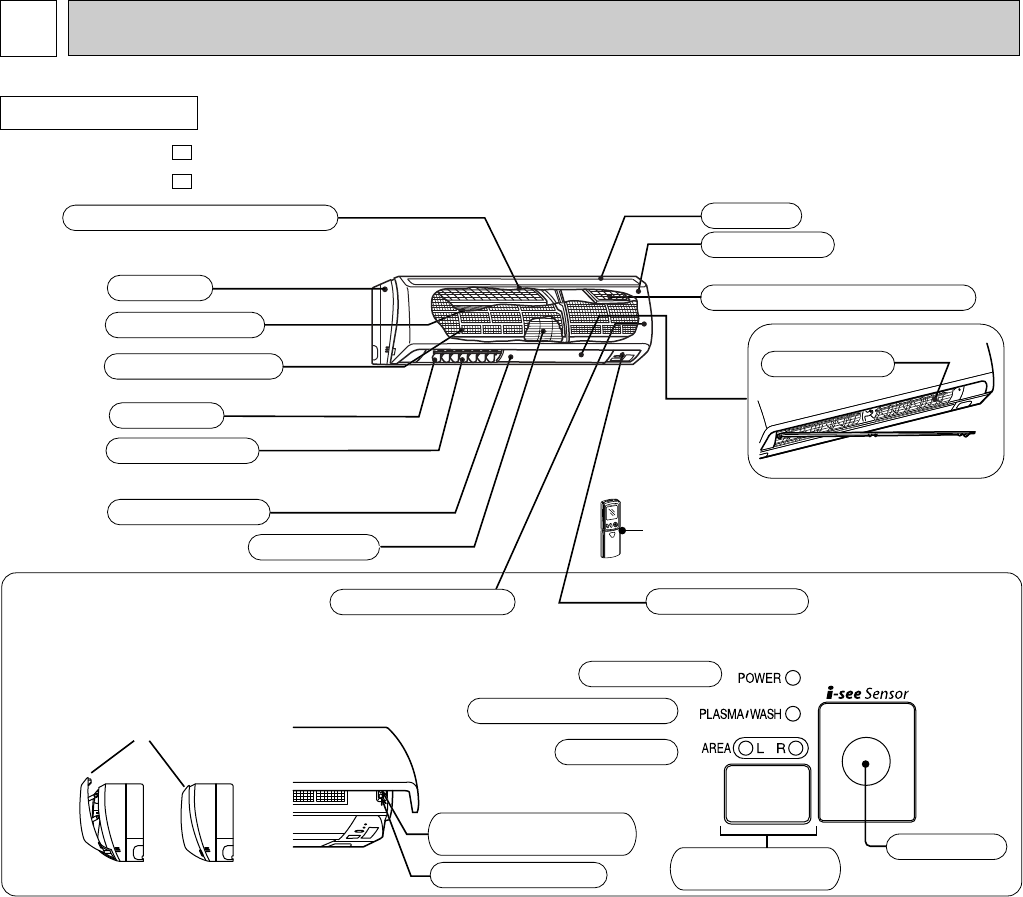 POWER

PLASMA/WASH

AREA L R

i-see Sensor