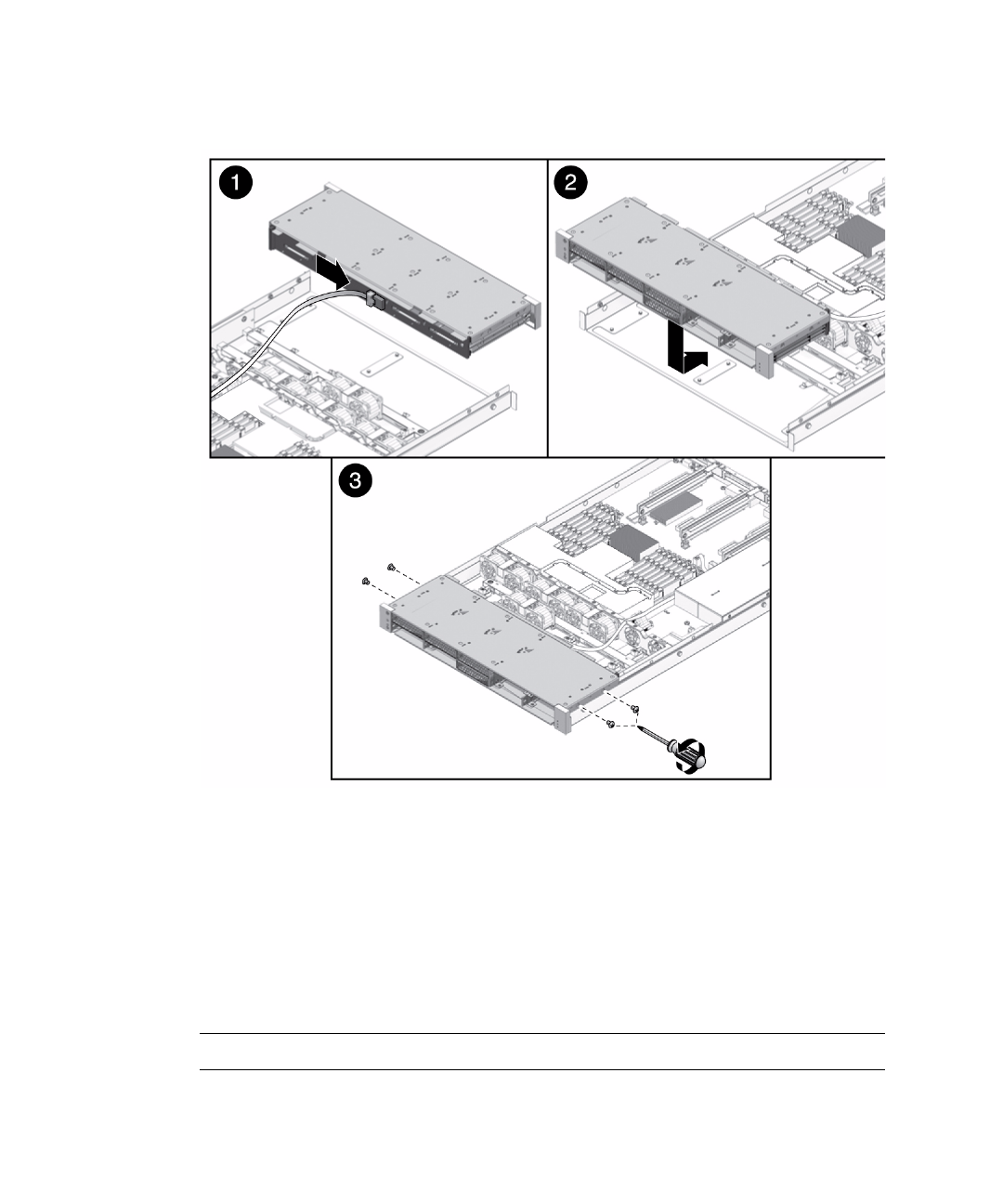 1

2

3