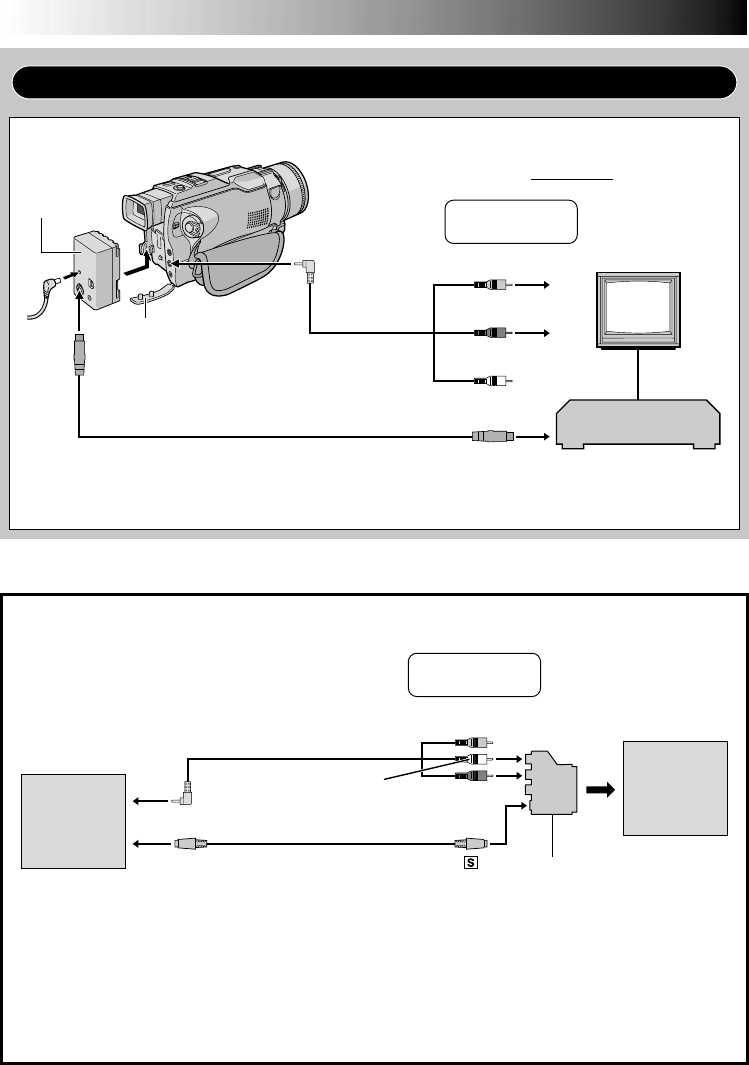 S