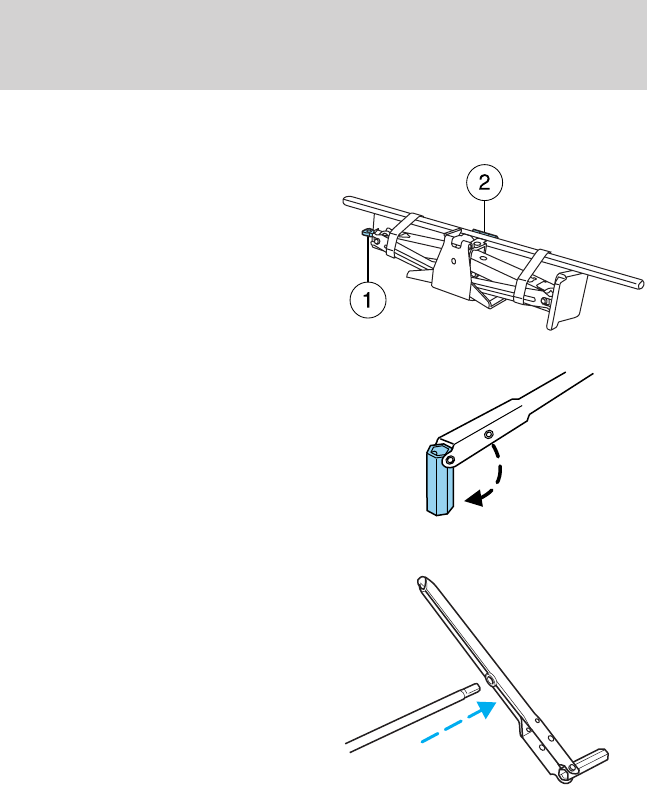 2
1