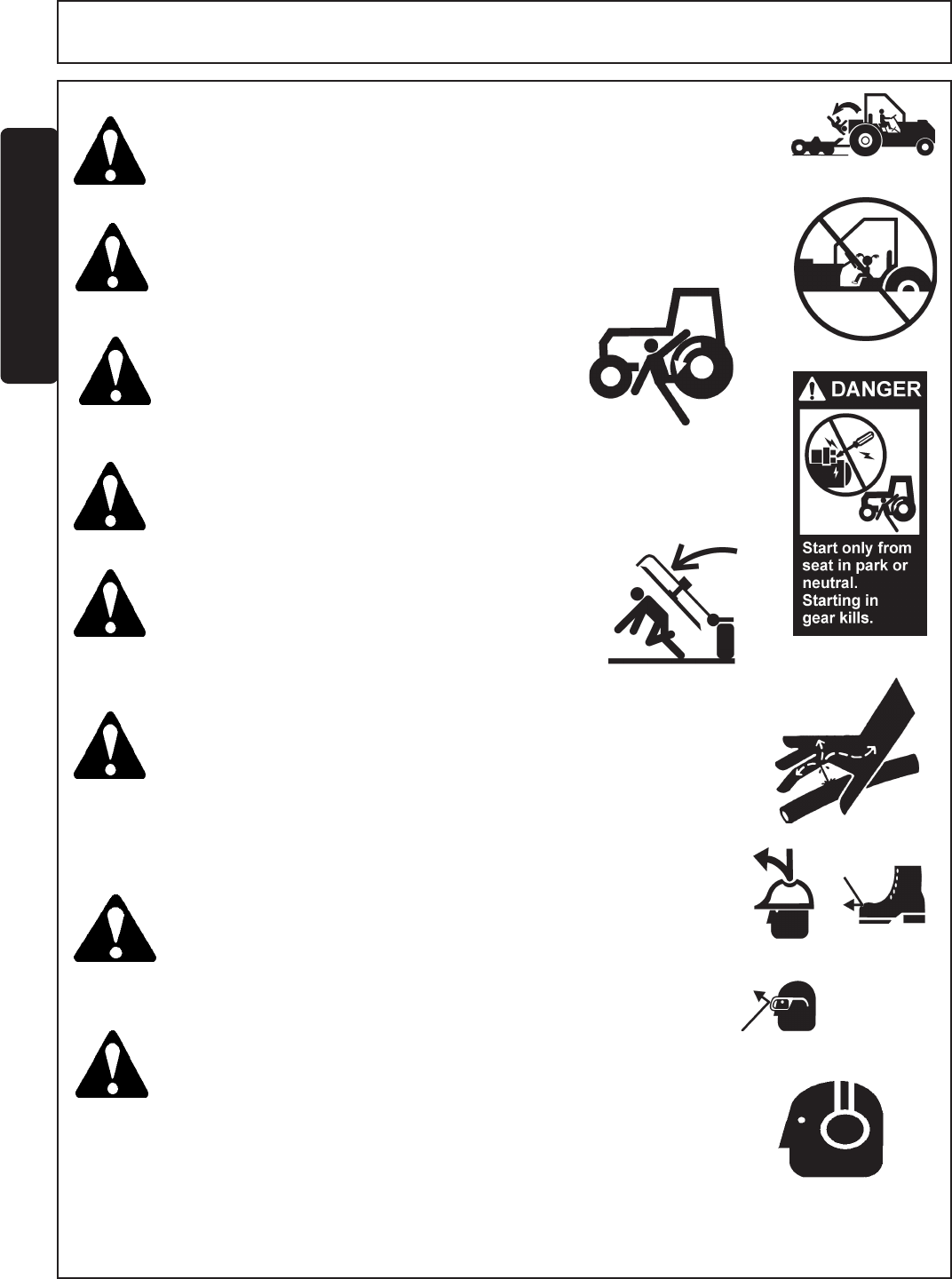 DANGER

Start only from seat in park or neutral. Starting in gear kills.