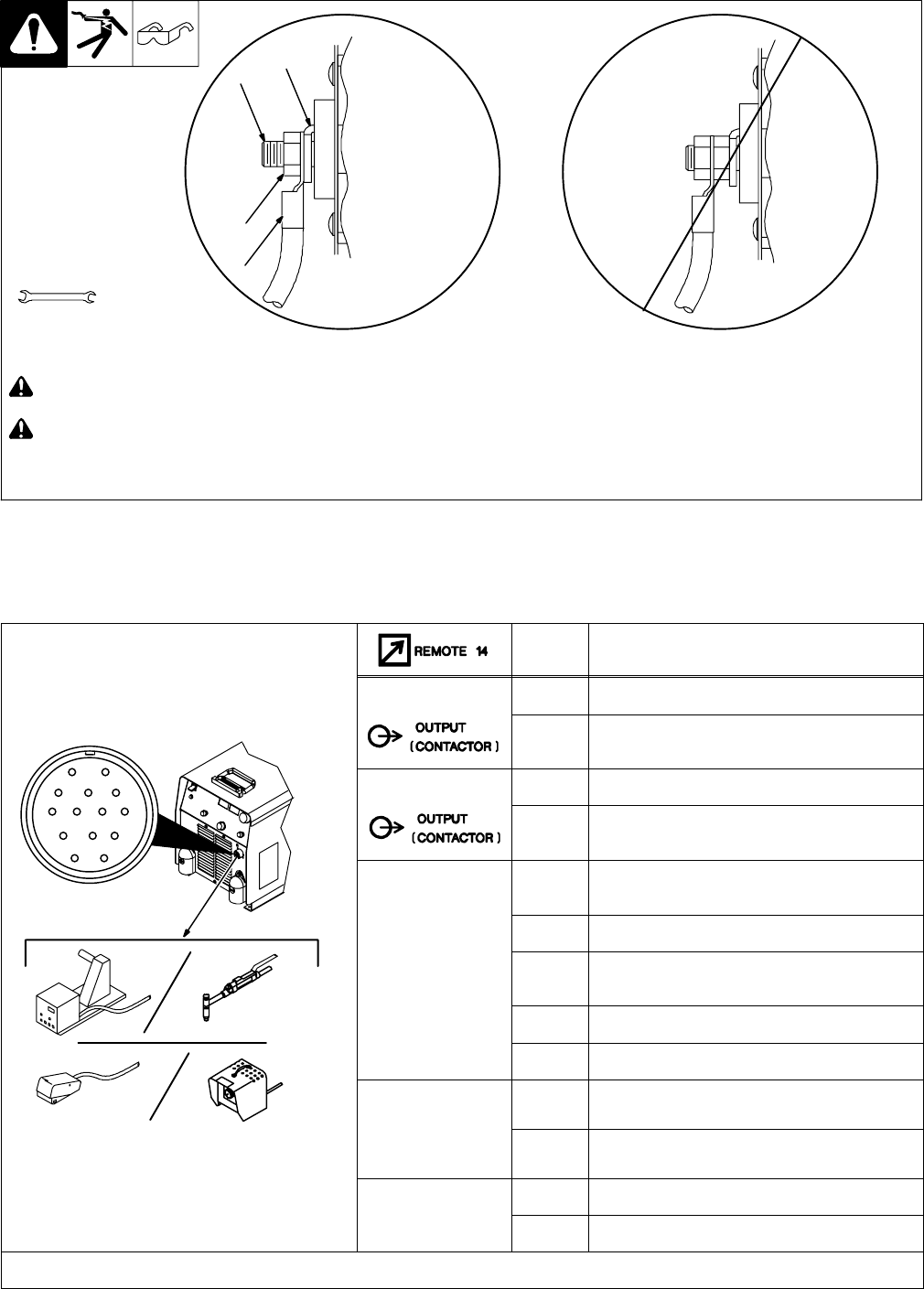 REMOTE 14

OUTPUT (CONTACTOR)

OUTPUT (CONTACTOR)