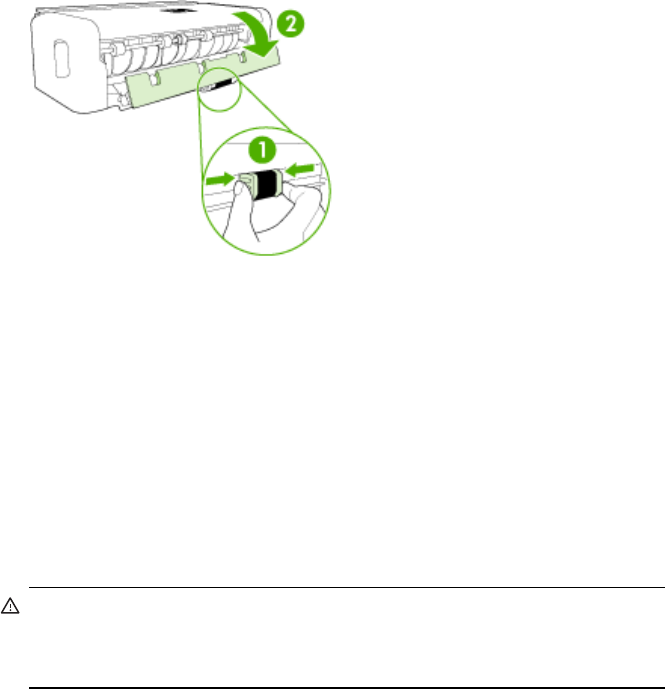 2

1