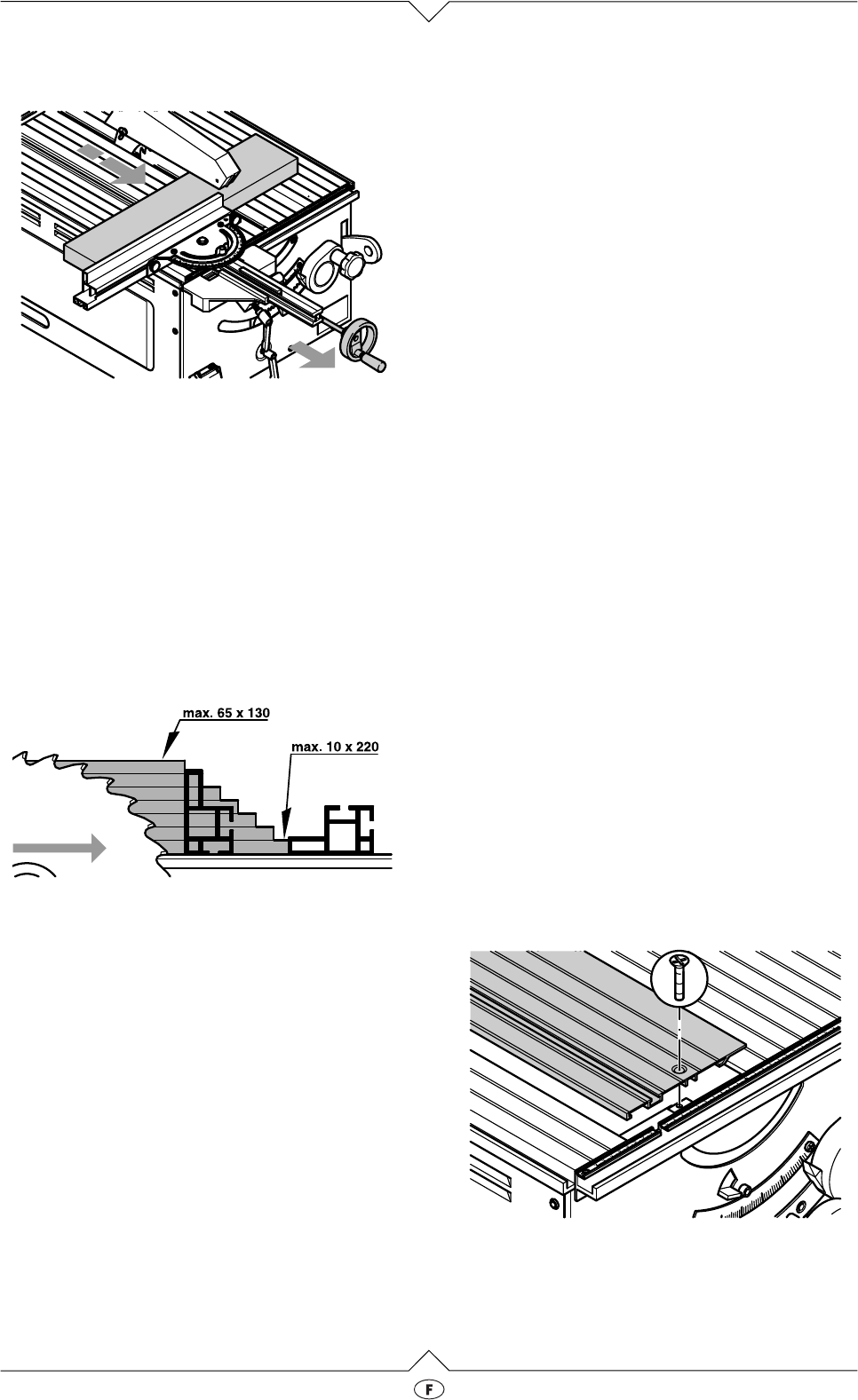 max. 65 x 130

max. 10 x 220

F