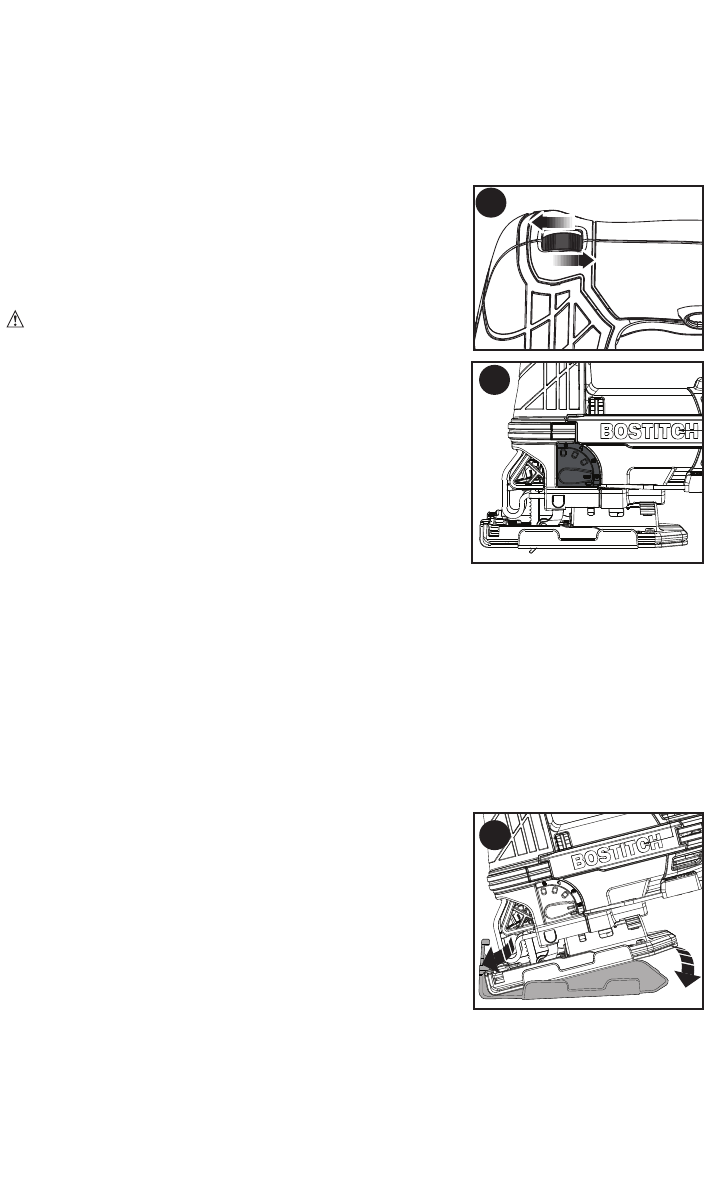 BOSTITCH

BOSTITCH