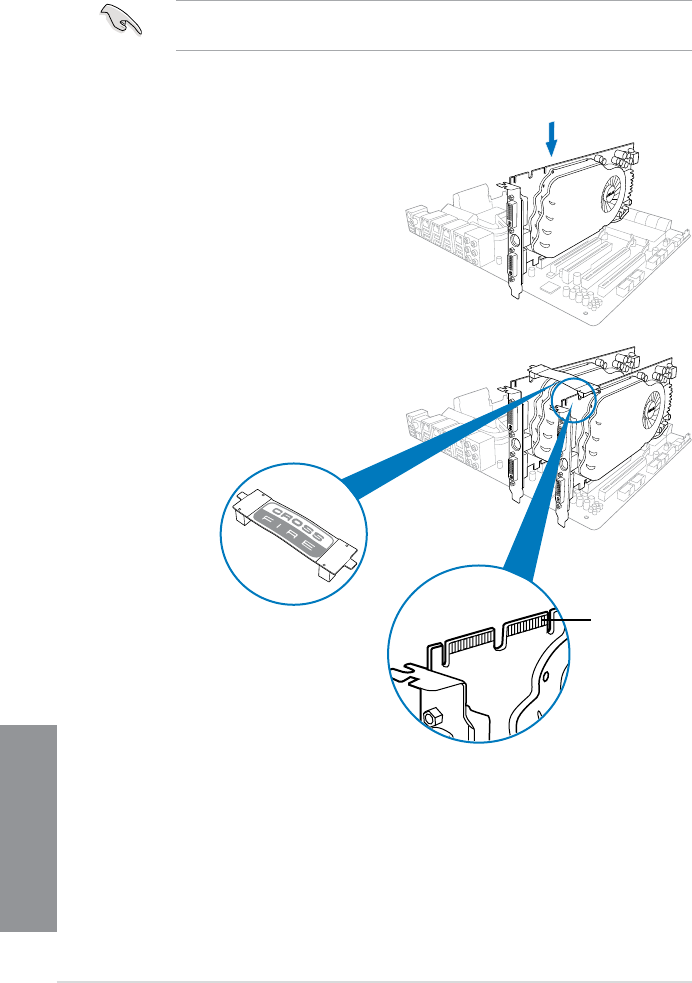 CROSS
FIRE