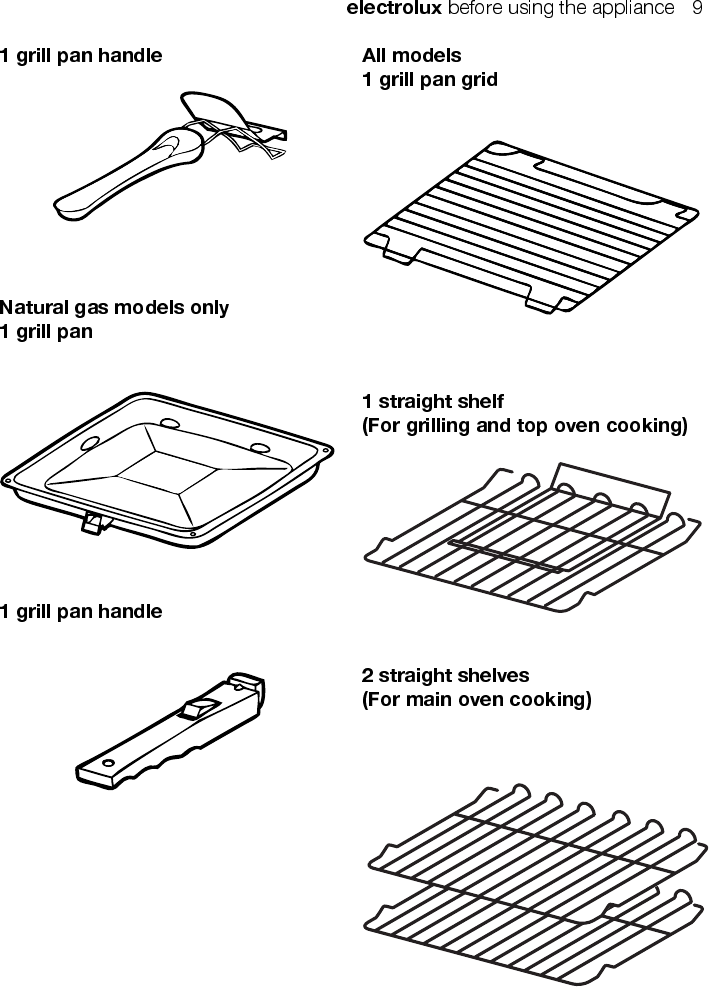 electrolux before using the appliance 9

1 grill pan handle

Natural gas models only
1 grill pan

1 grill pan handle

All models
1 grill pan grid

1 straight shelf
(For grilling and top oven cooking)

2 straight shelves
(For main oven cooking)