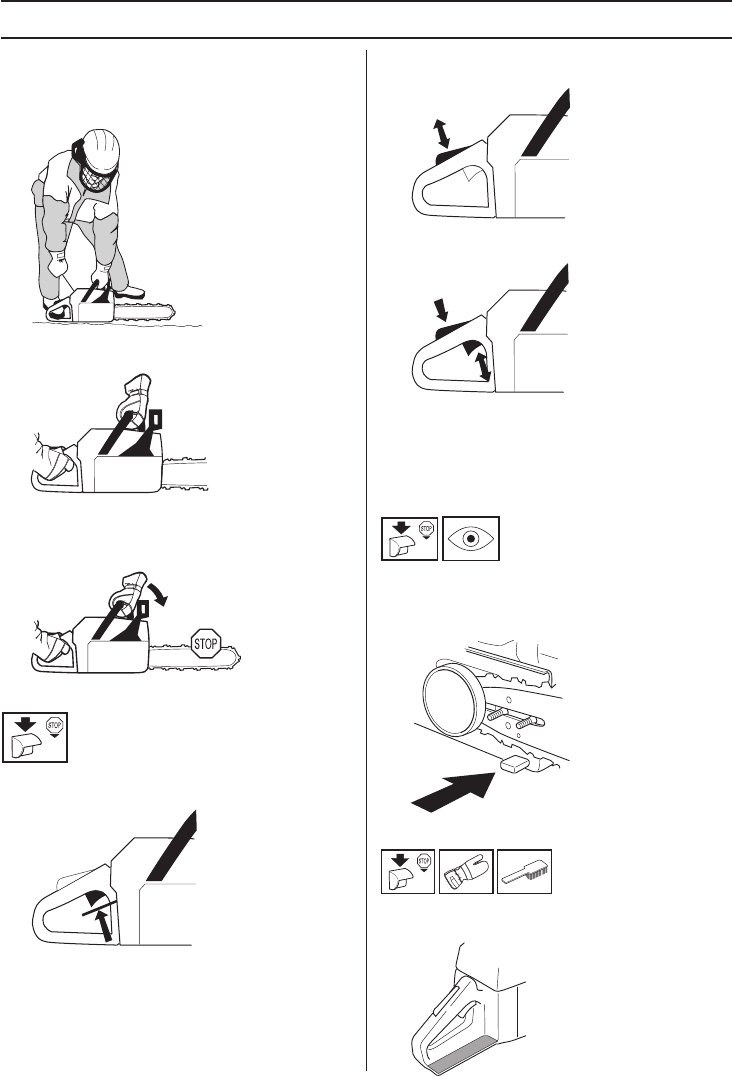 STOP

STOP

STOP

STOP