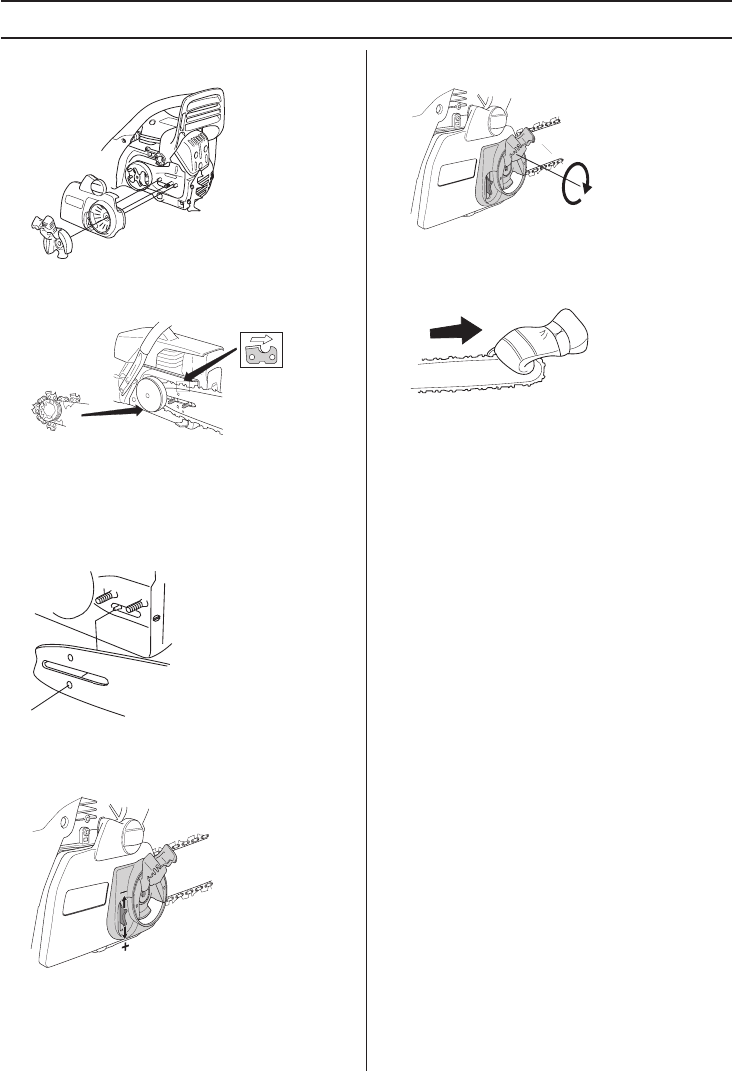 +