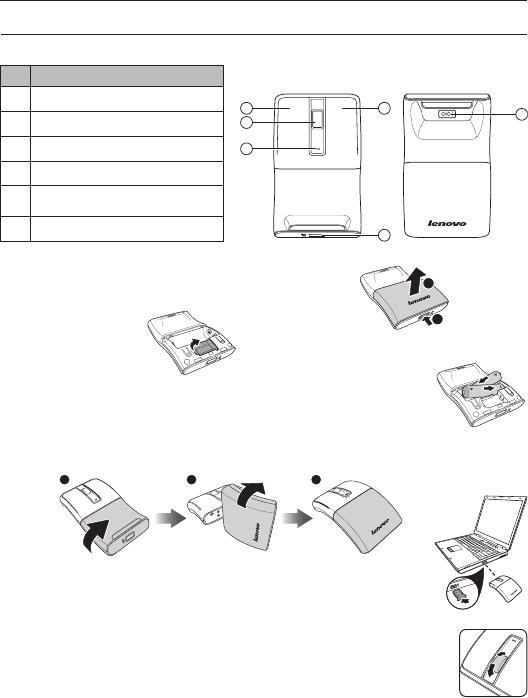 lenovo

lenovo

lenovo

lenovo