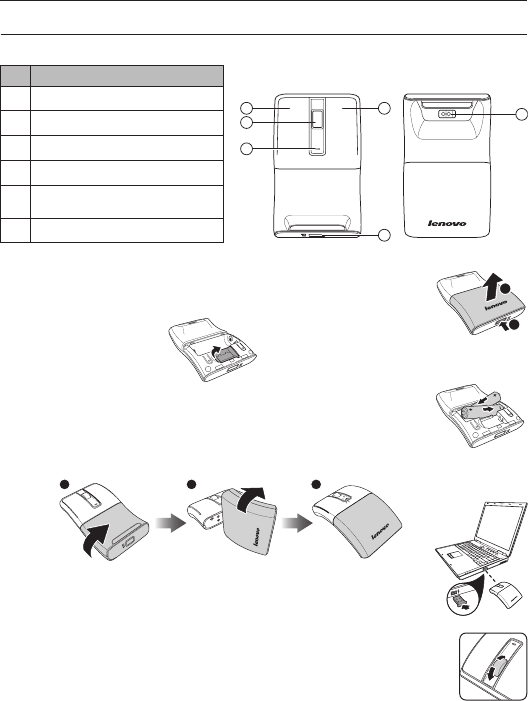 lenovo

lenovo

lenovo

lenovo