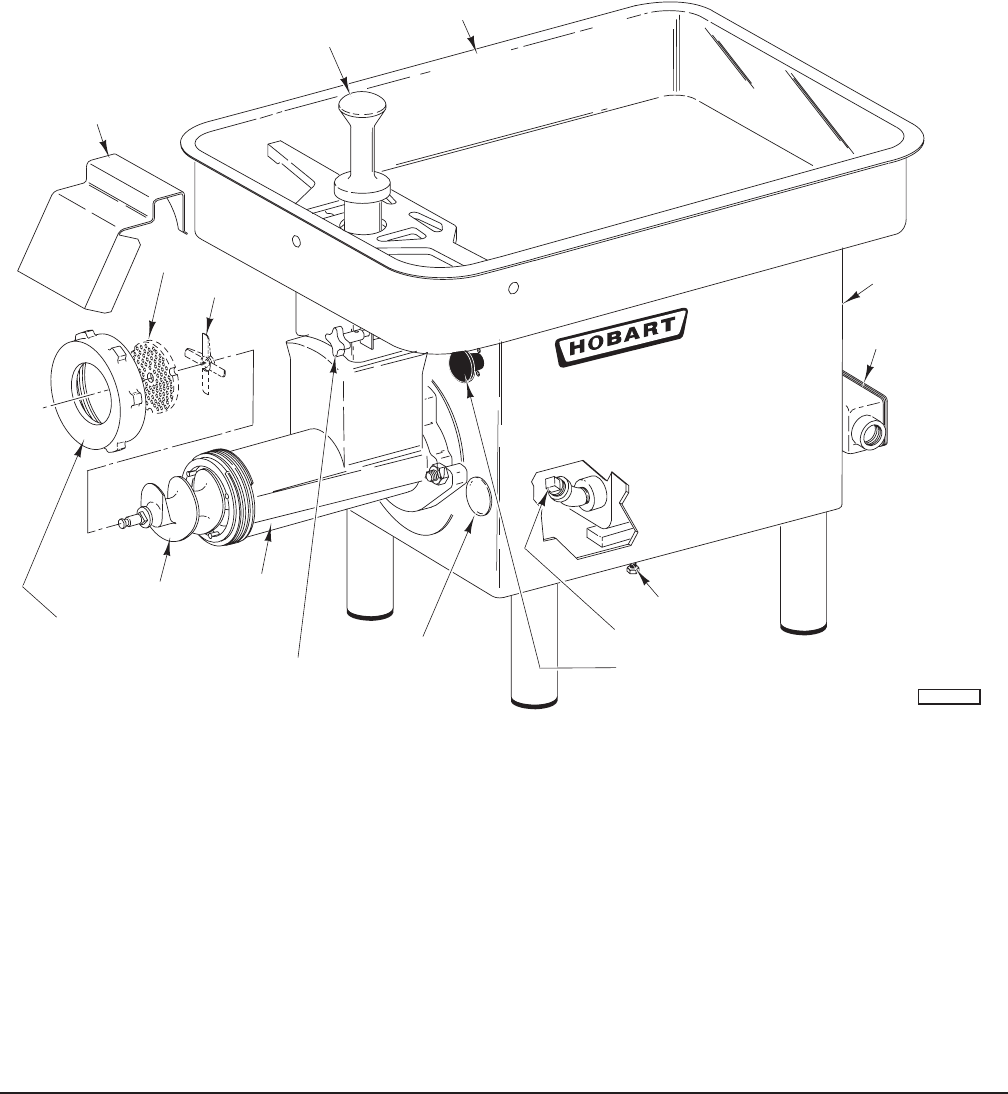 HOBART