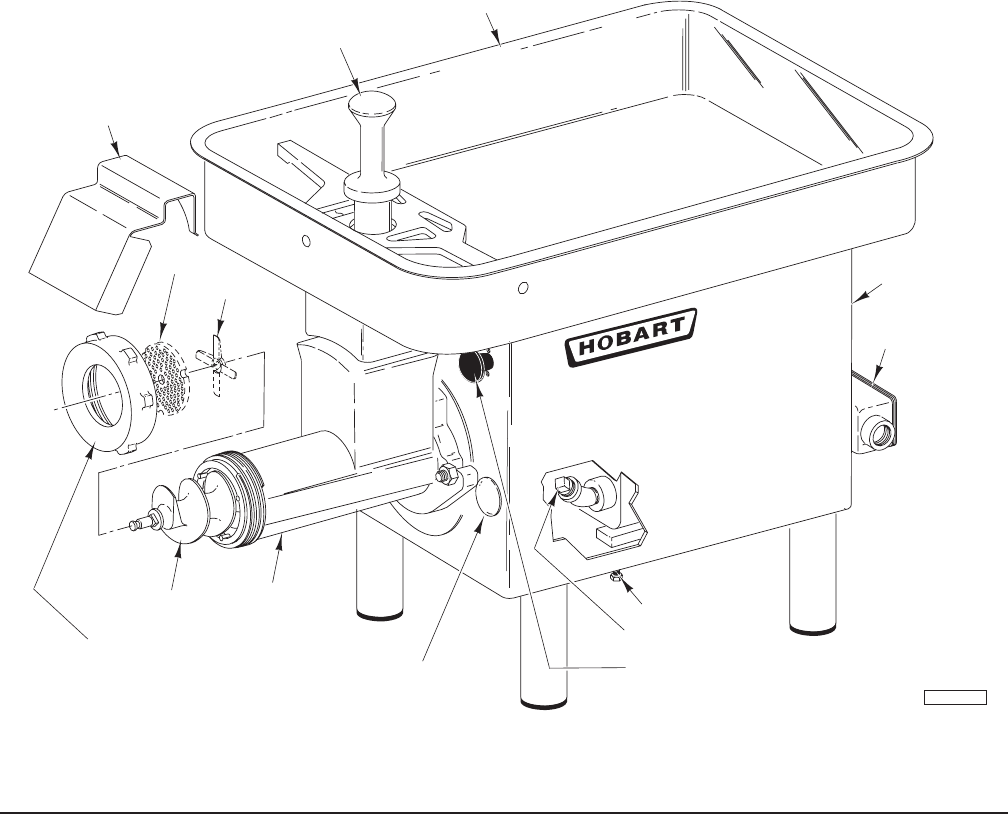 HOBART