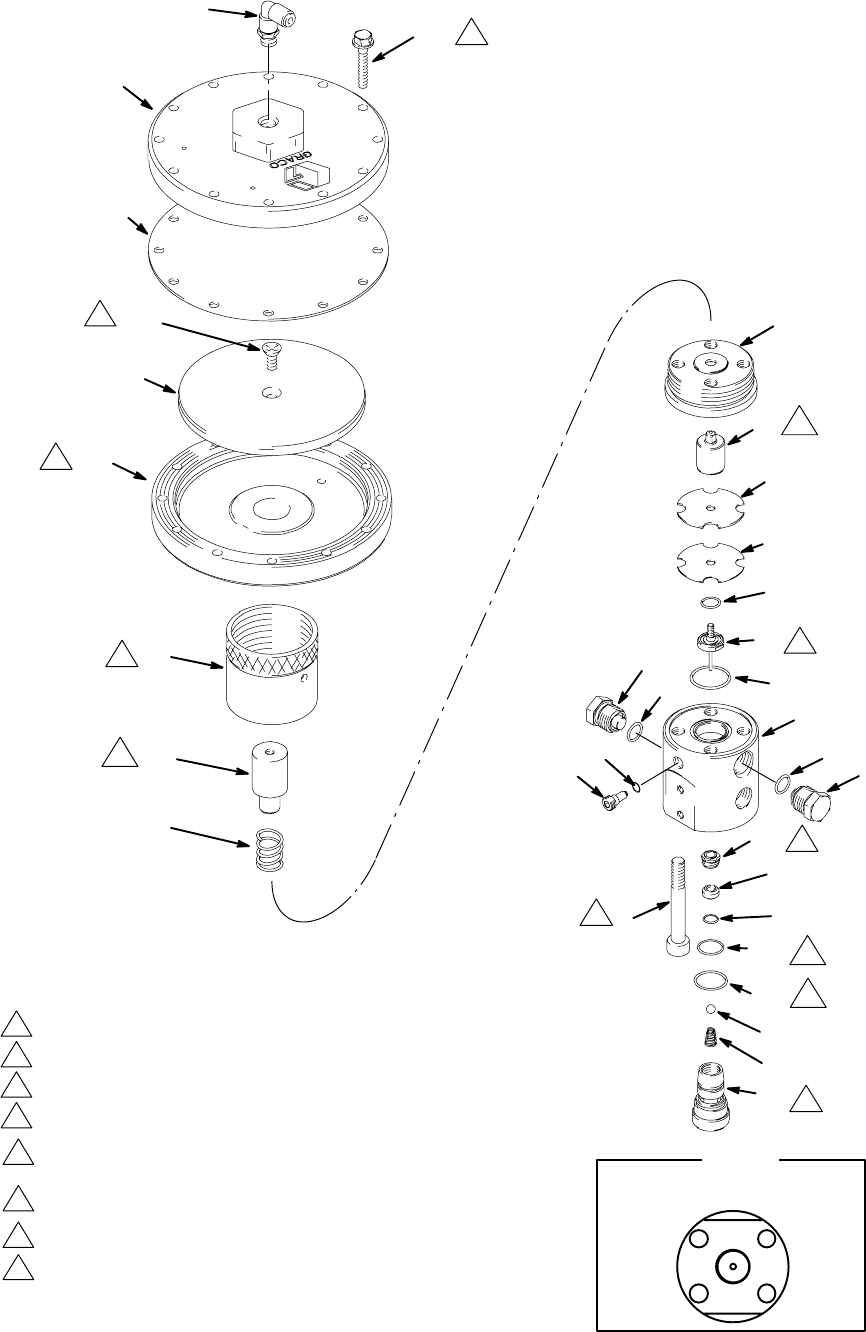 GRACO