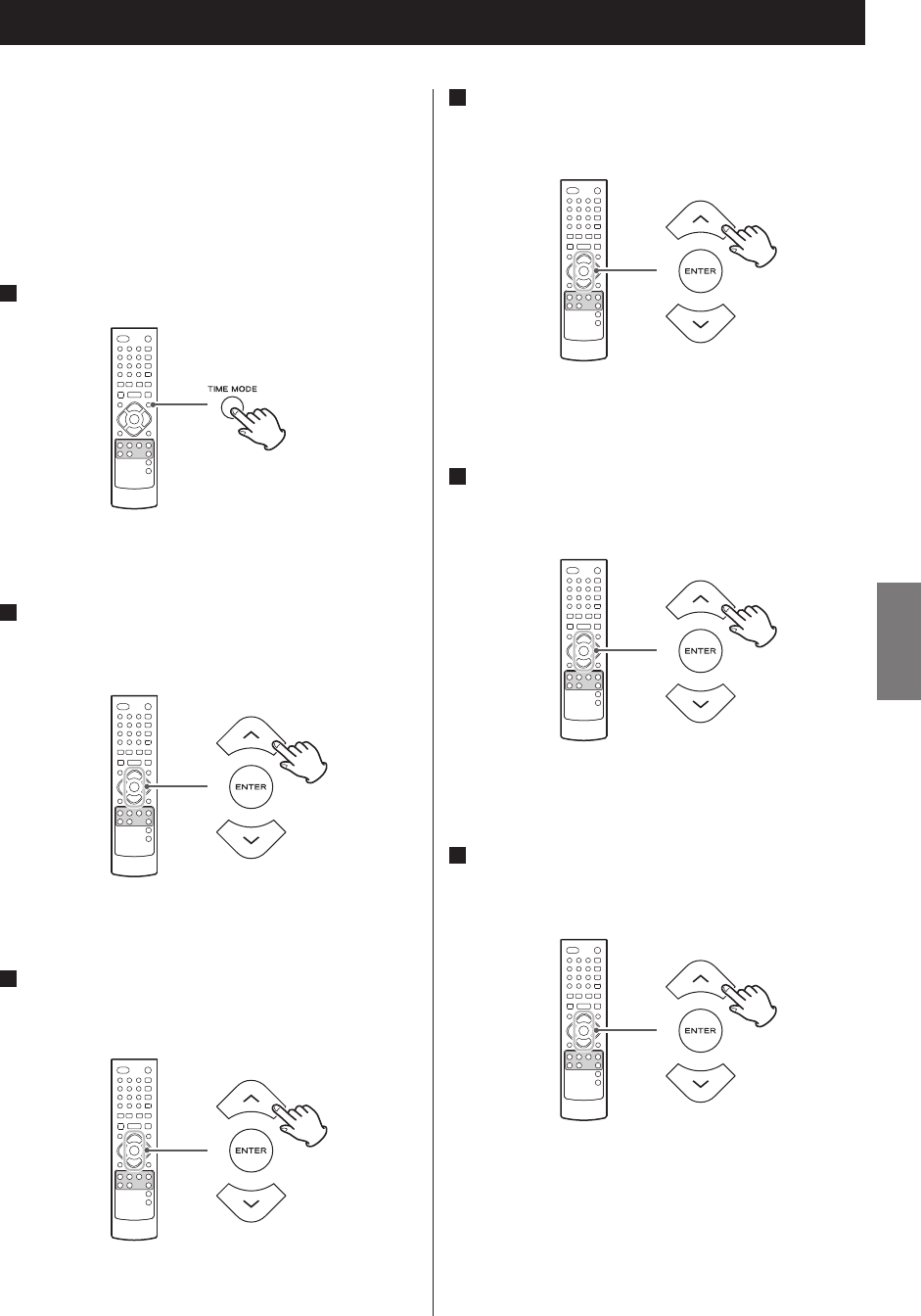 TIME MODE

ENTER

ENTER

ENTER

ENTER

ENTER