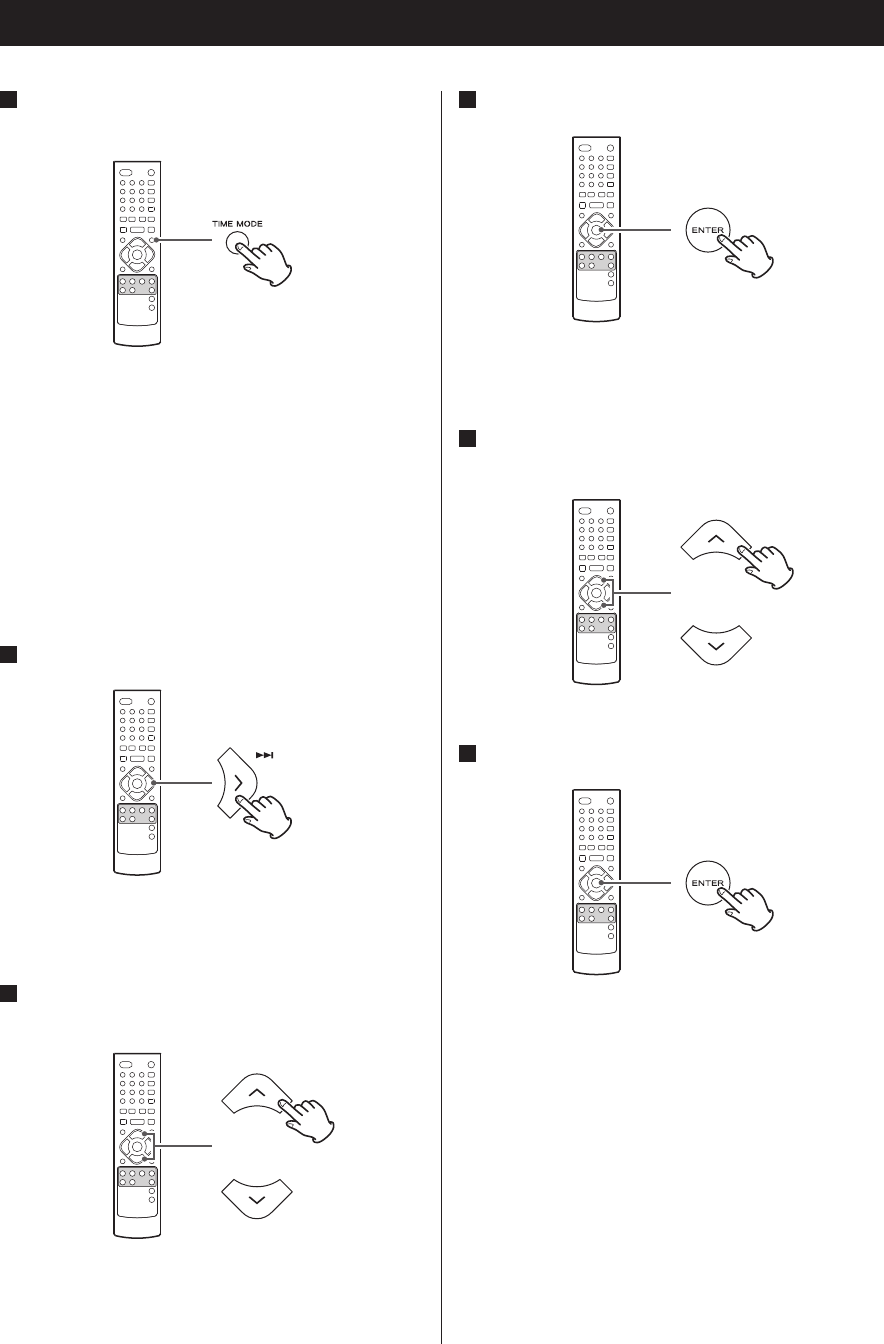 TIME MODE

ENTER

ENTER