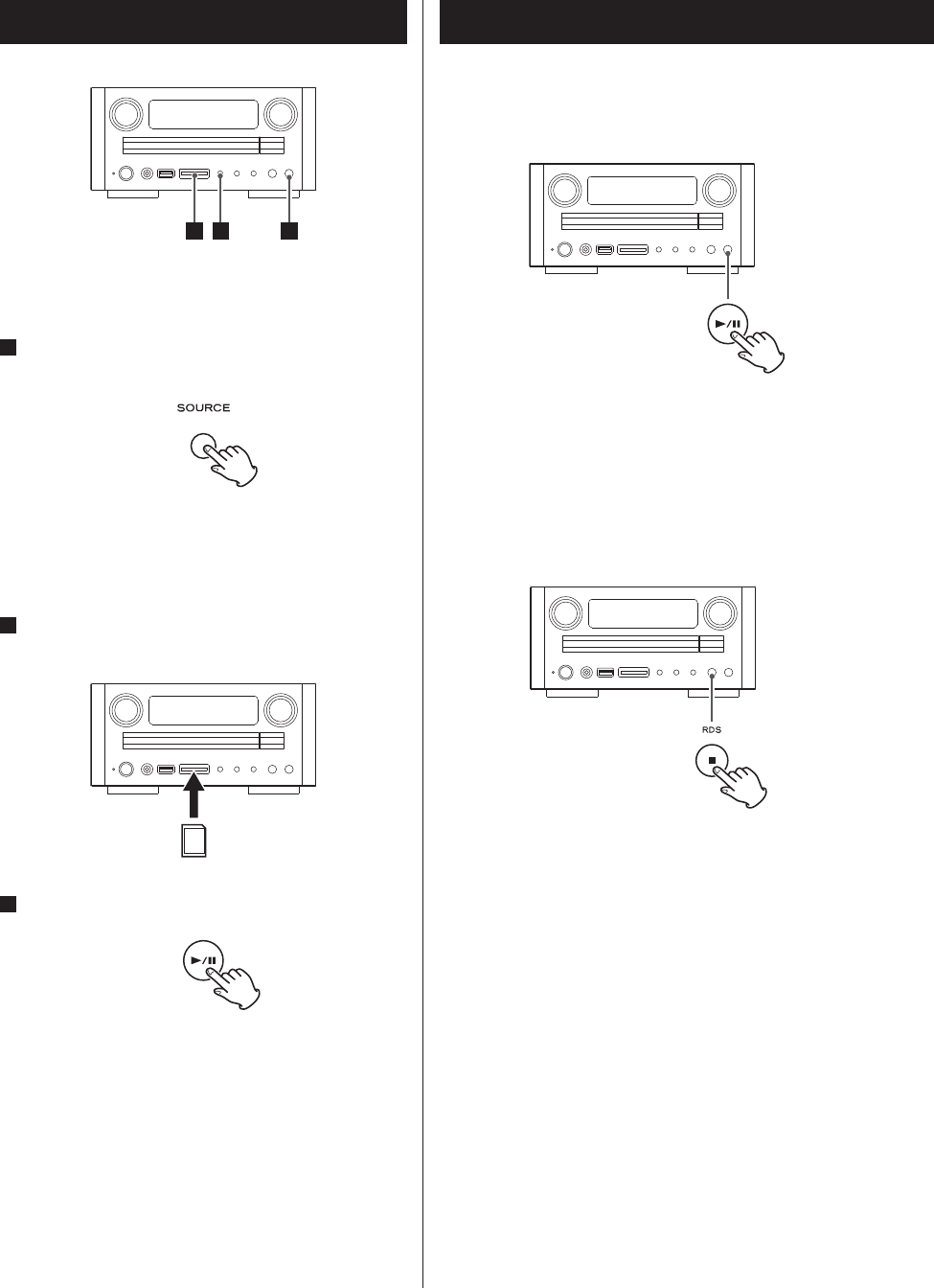 SOURCE

RDS