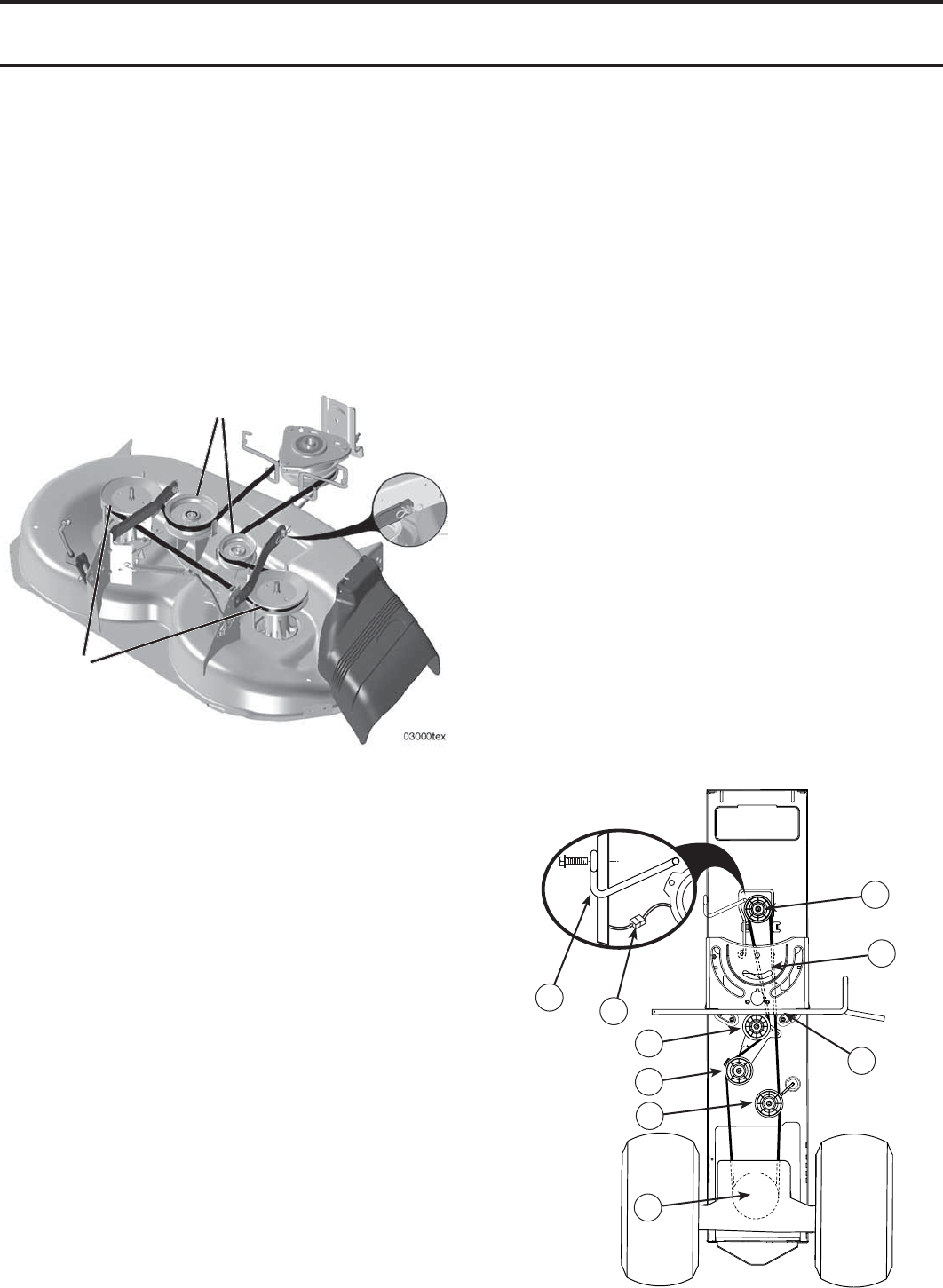 03000tex