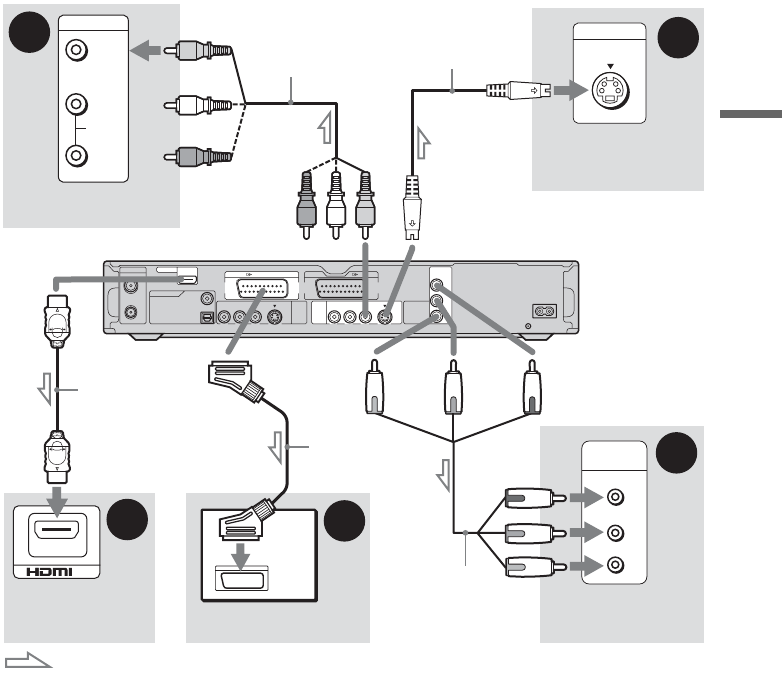 HDMI