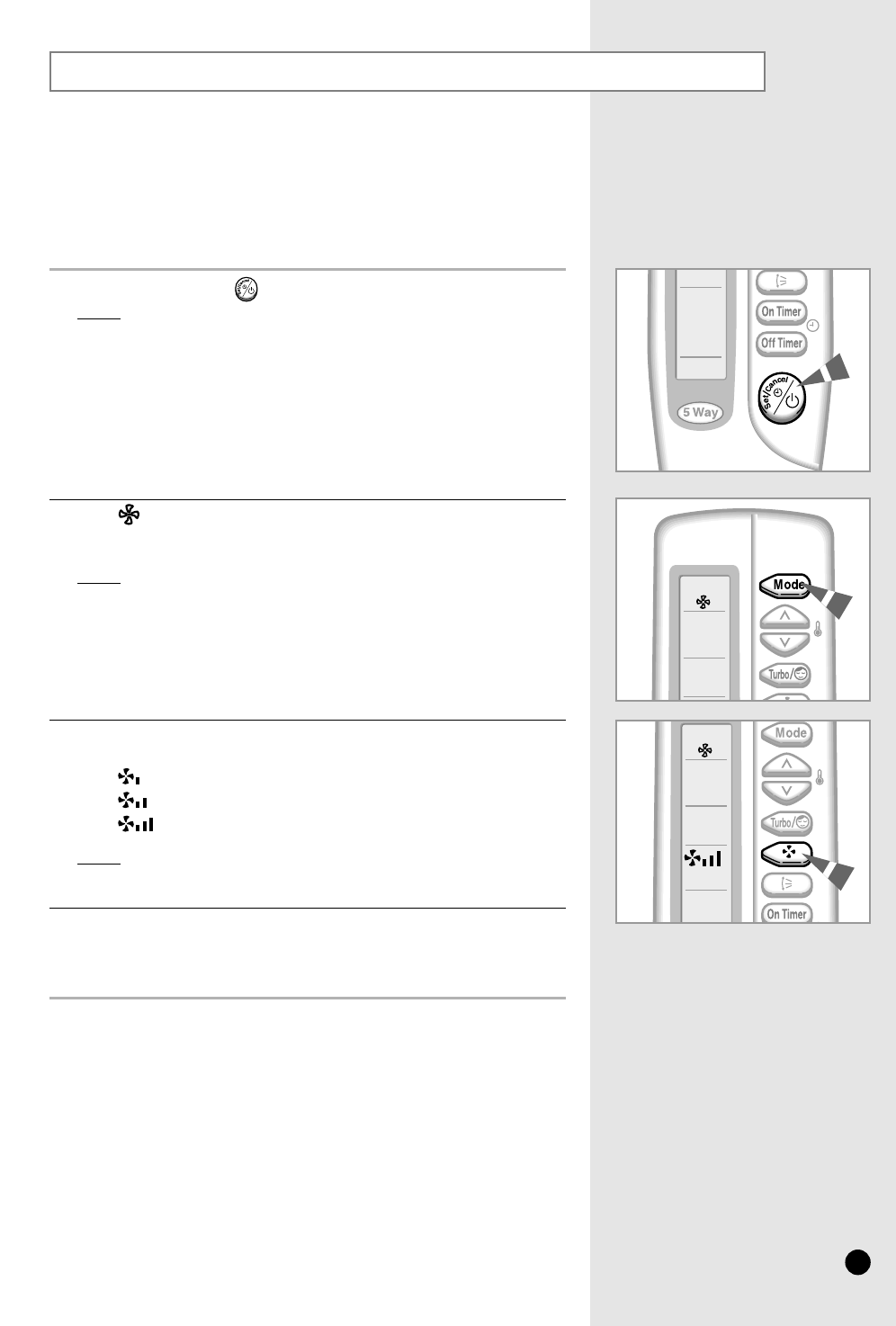 On Timer

Off Timer

Set/Cancel

5 Way

Mode

Turbo/

Mode

Turbo/

On Timer