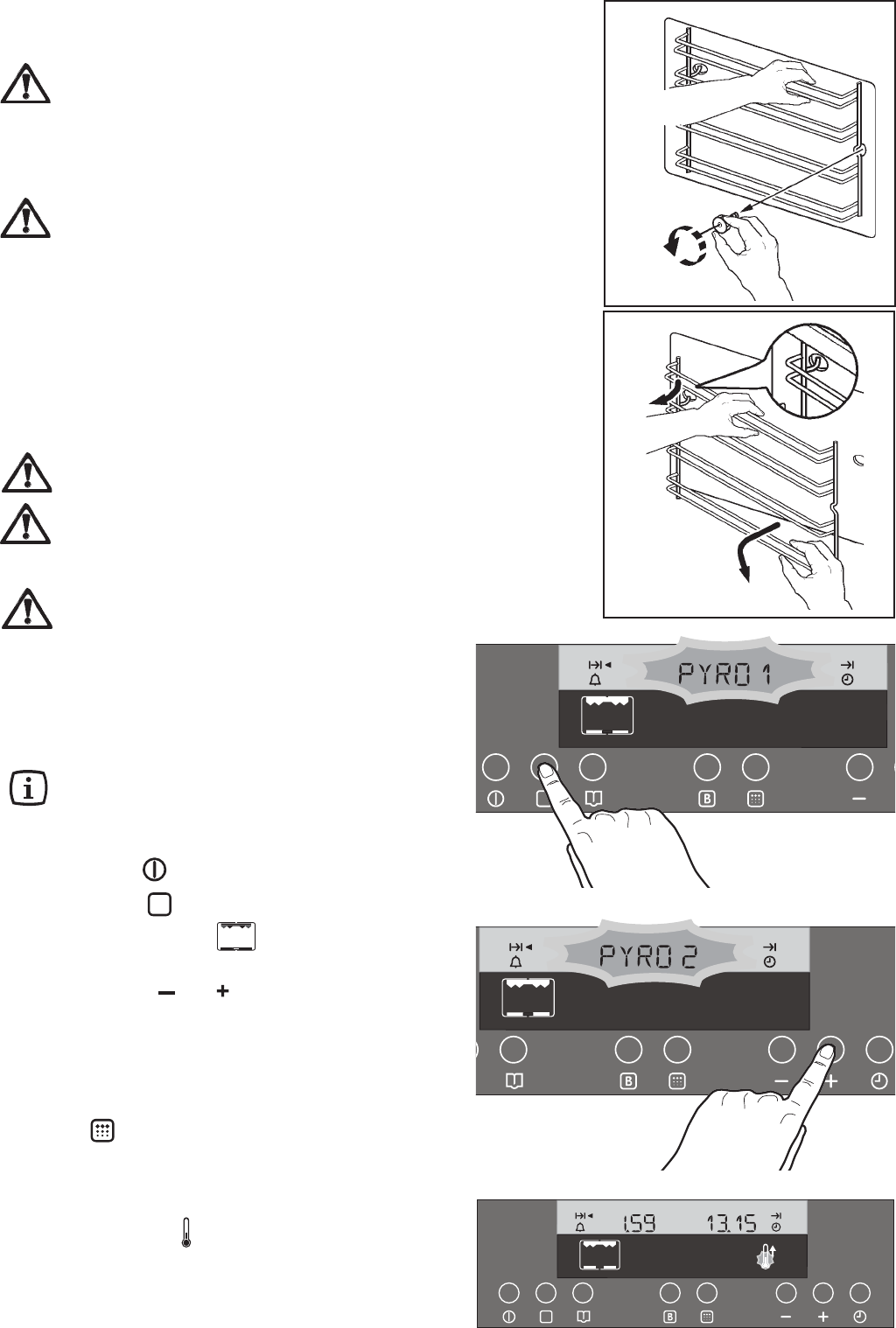 PYRO 1

B

PYRO 2

B

1.59

13.15

B