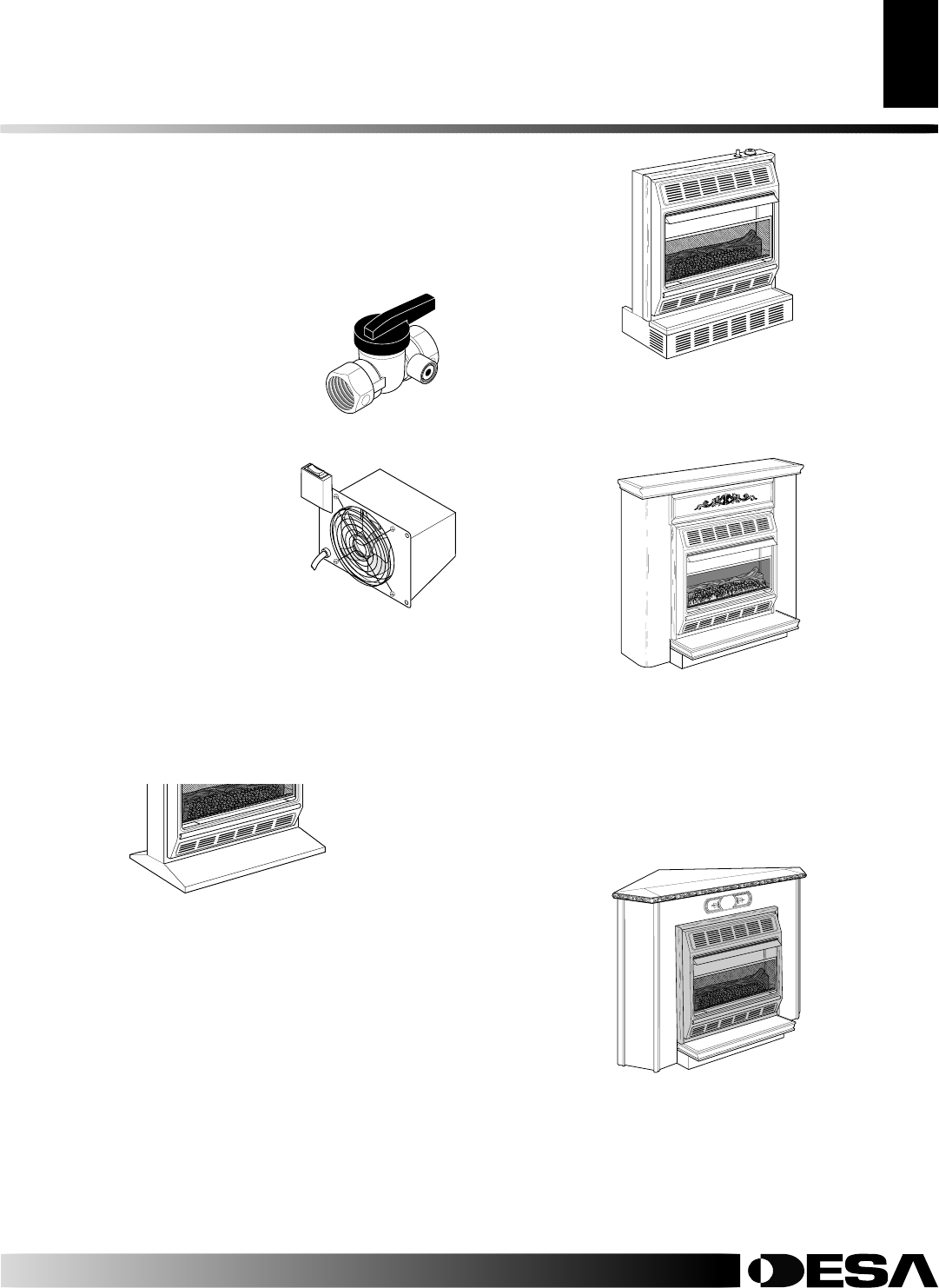 DESA