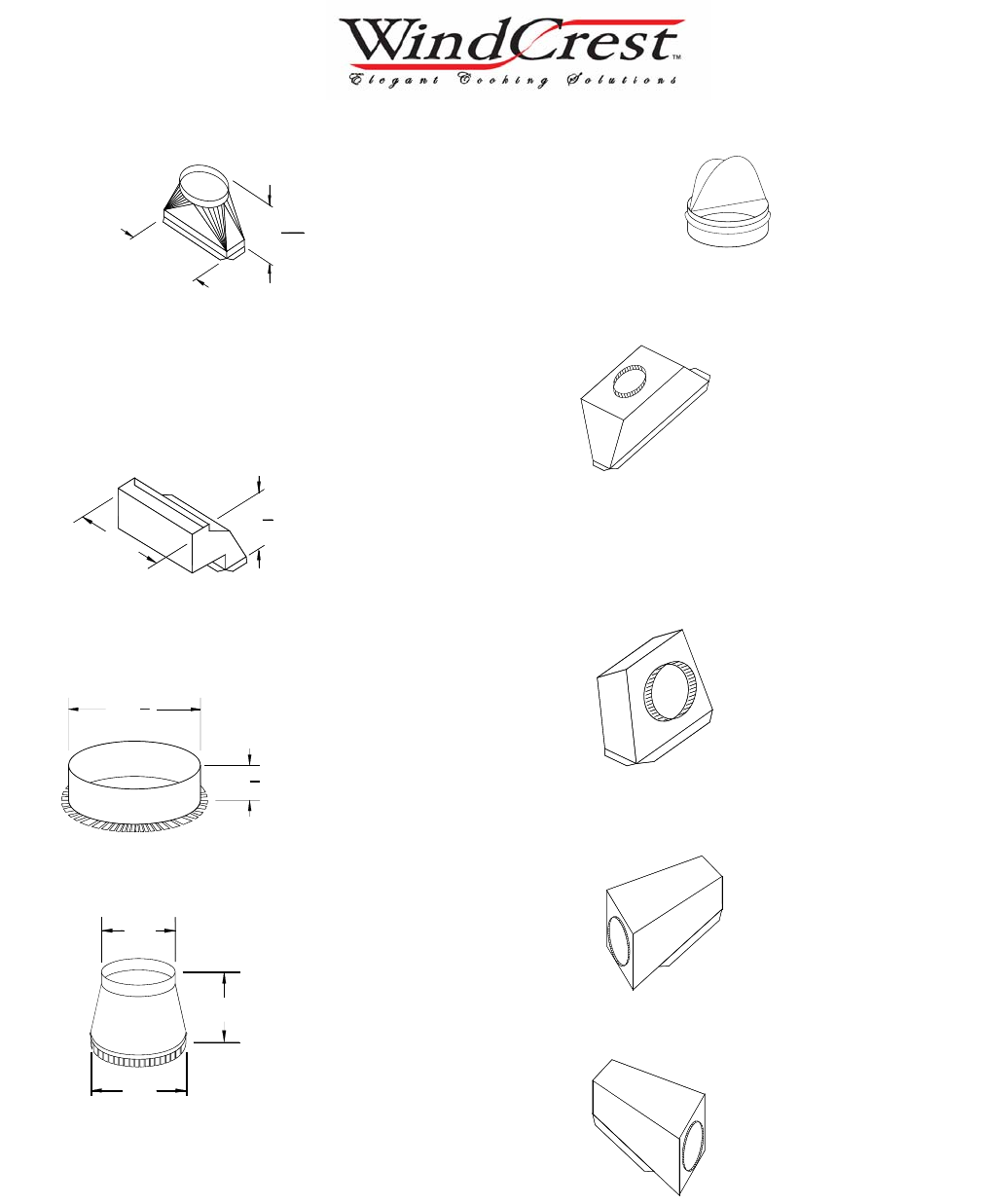 WindCrest™
Elegant Cooking Solutions